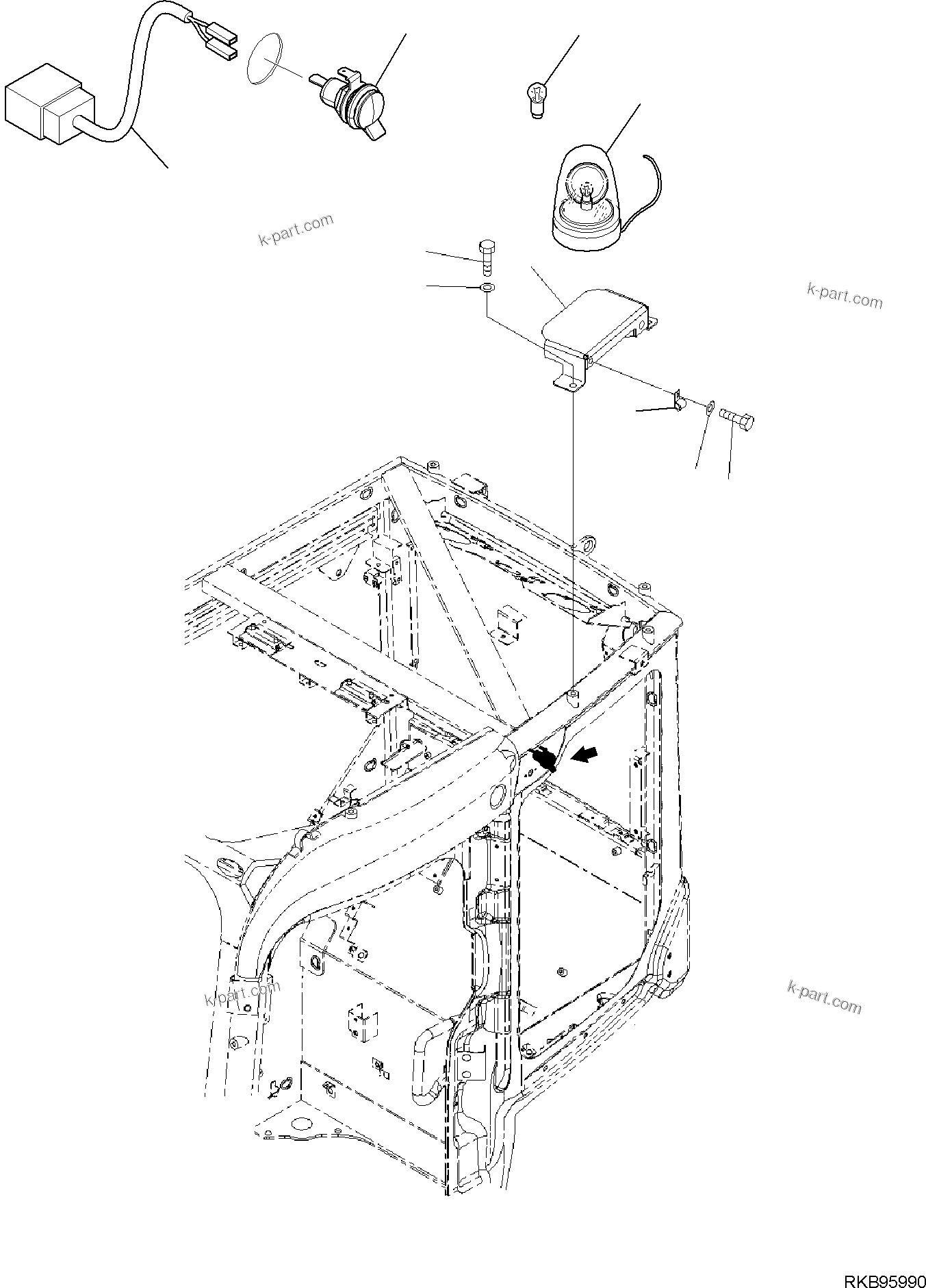 k-part.com

k-part.com

k-part.com

k-part.com

RKB95990