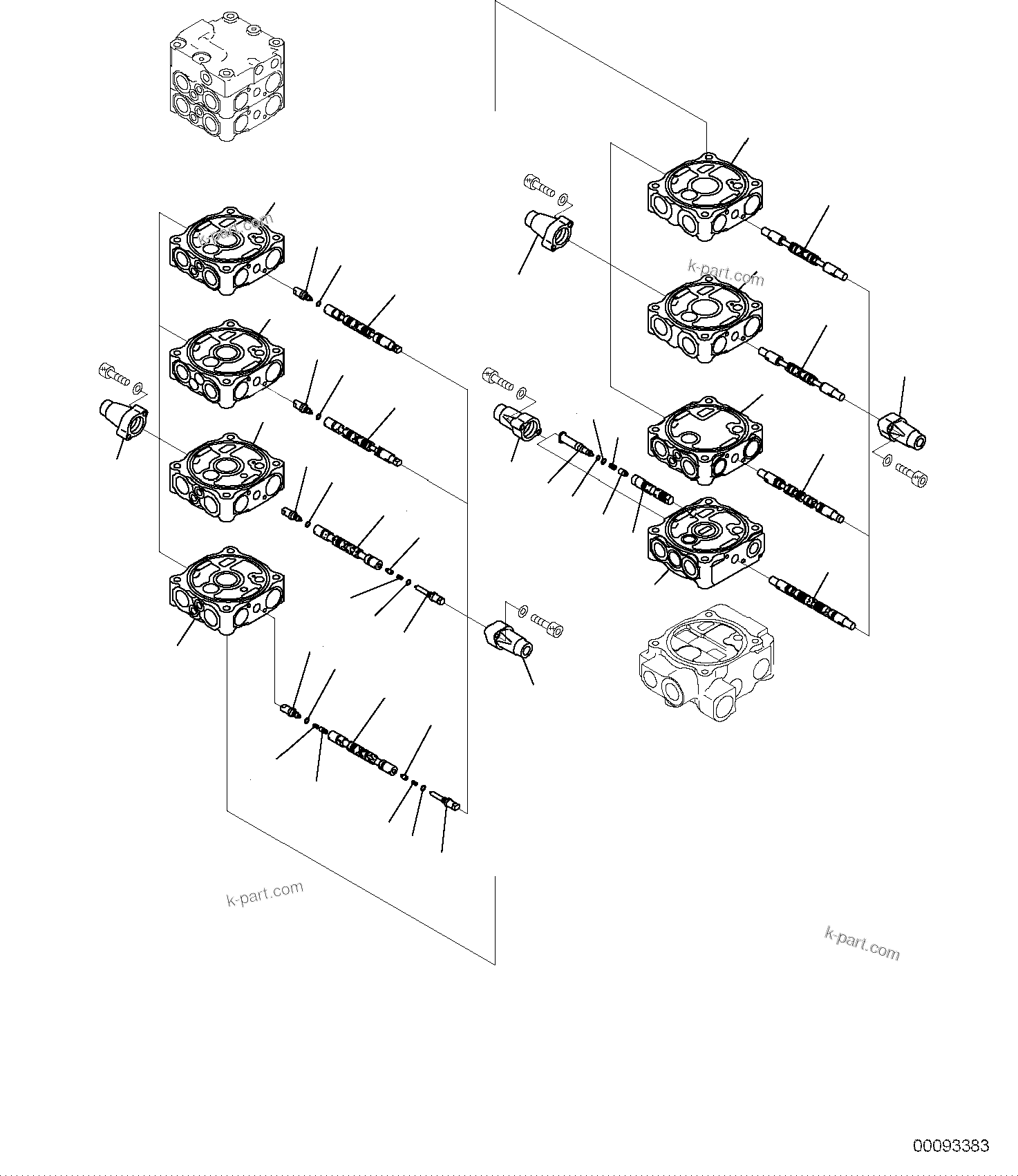 k-part.com

k-part.com

k-part.com

k-part.com

00093383