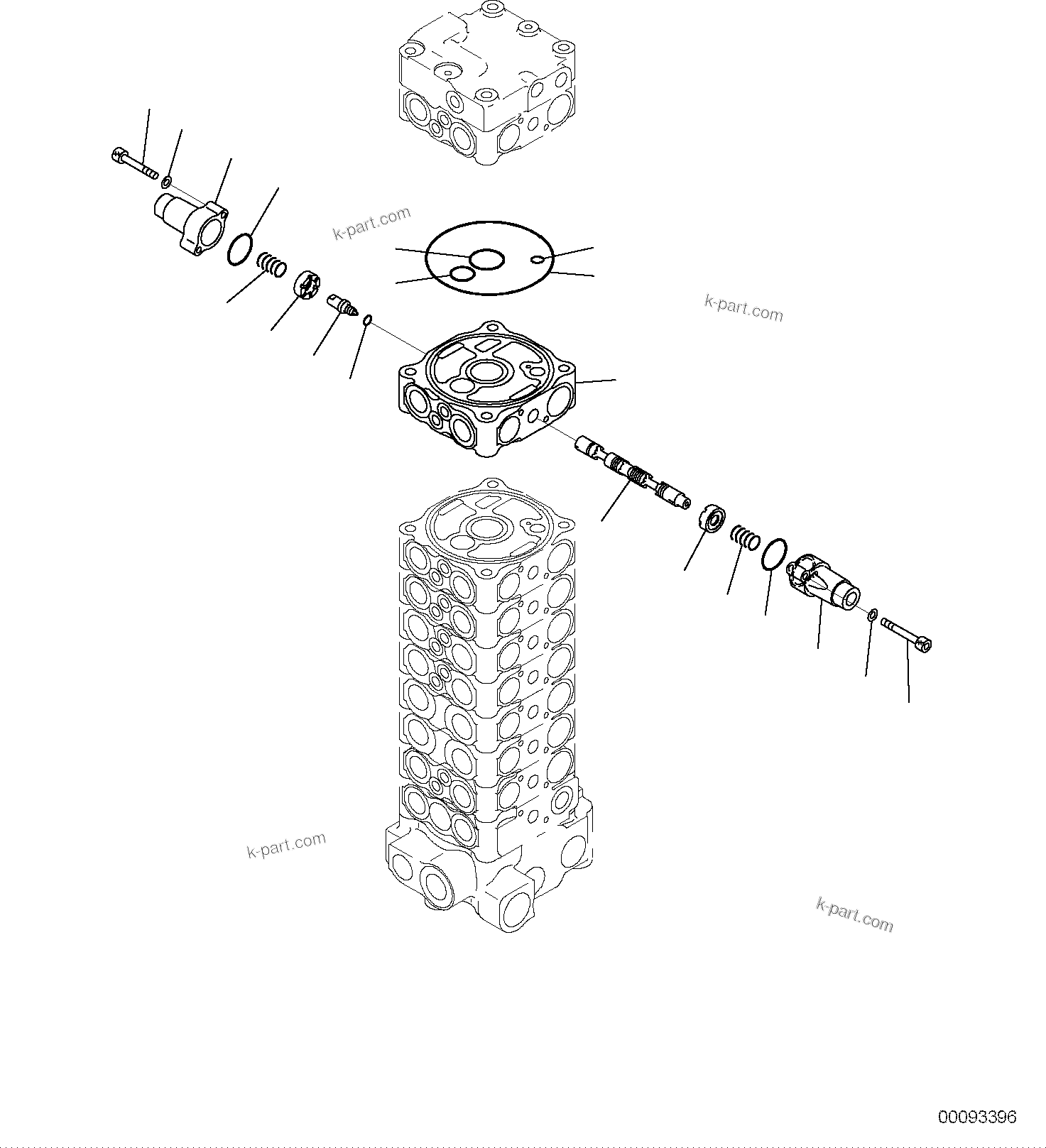 k-part.com

k-part.com

k-part.com

k-part.com

00093396