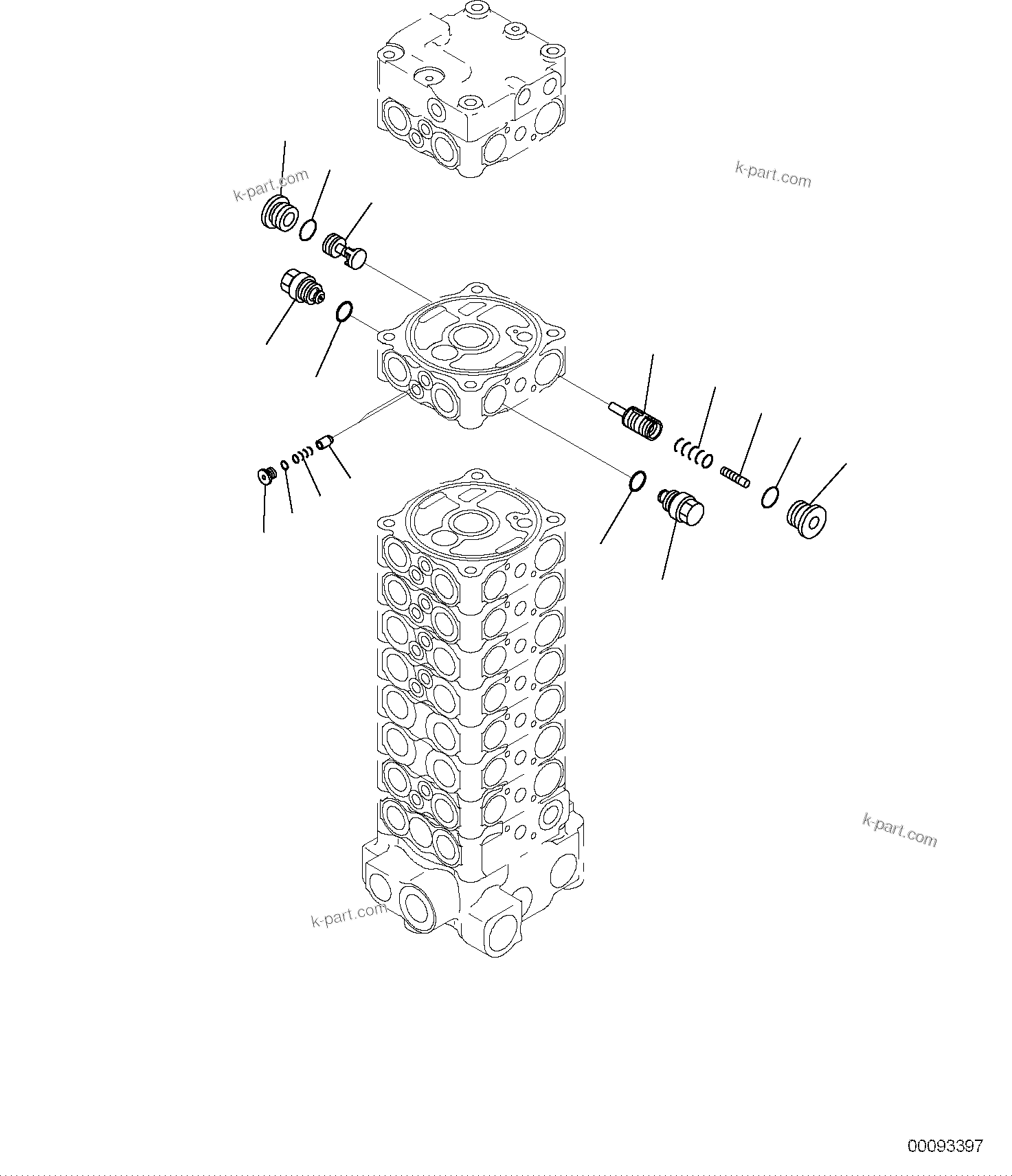 k-part.com

k-part.com

k-part.com

k-part.com

00093397