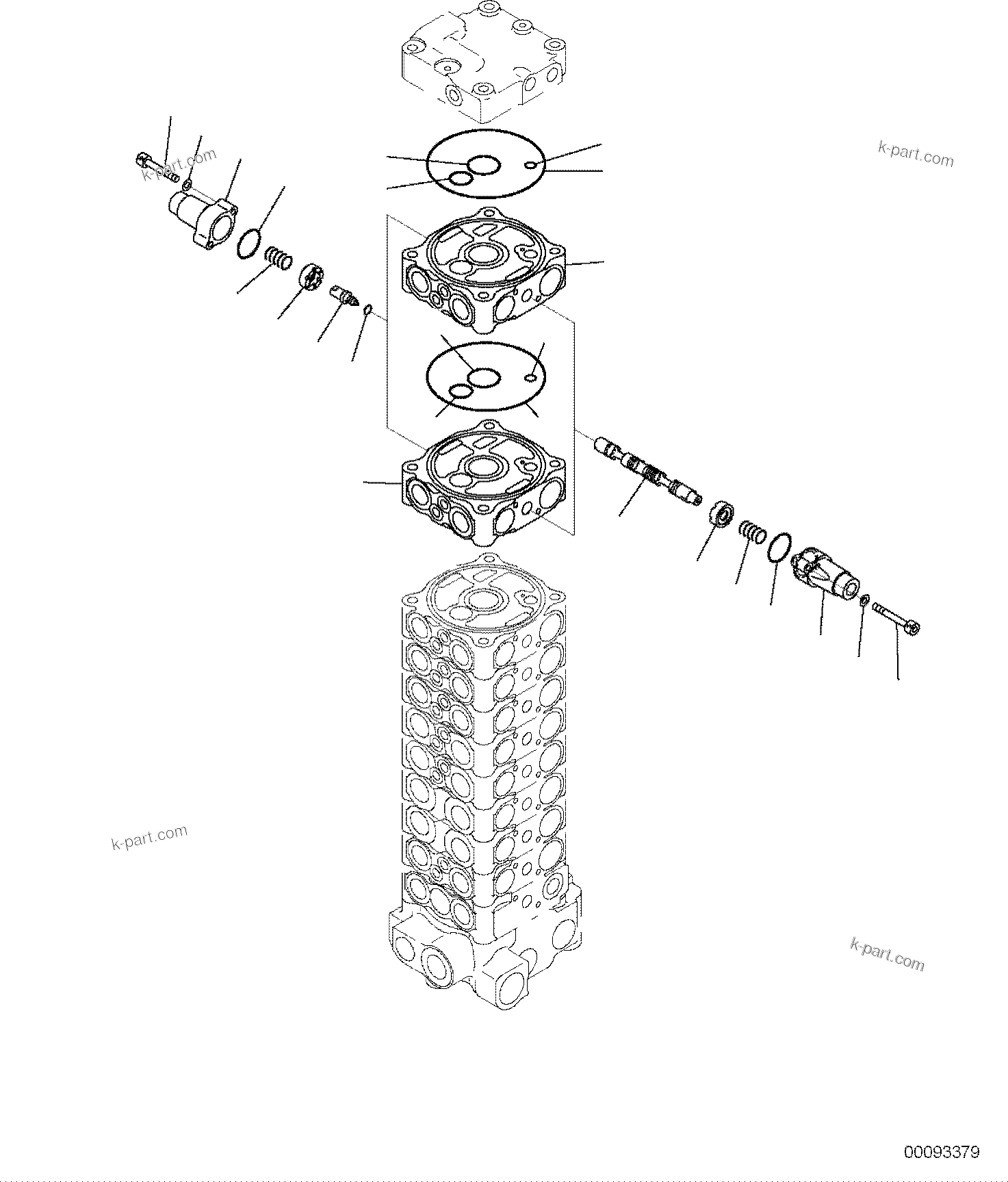 k-part.com

k-part.com

k-part.com

k-part.com

00093379