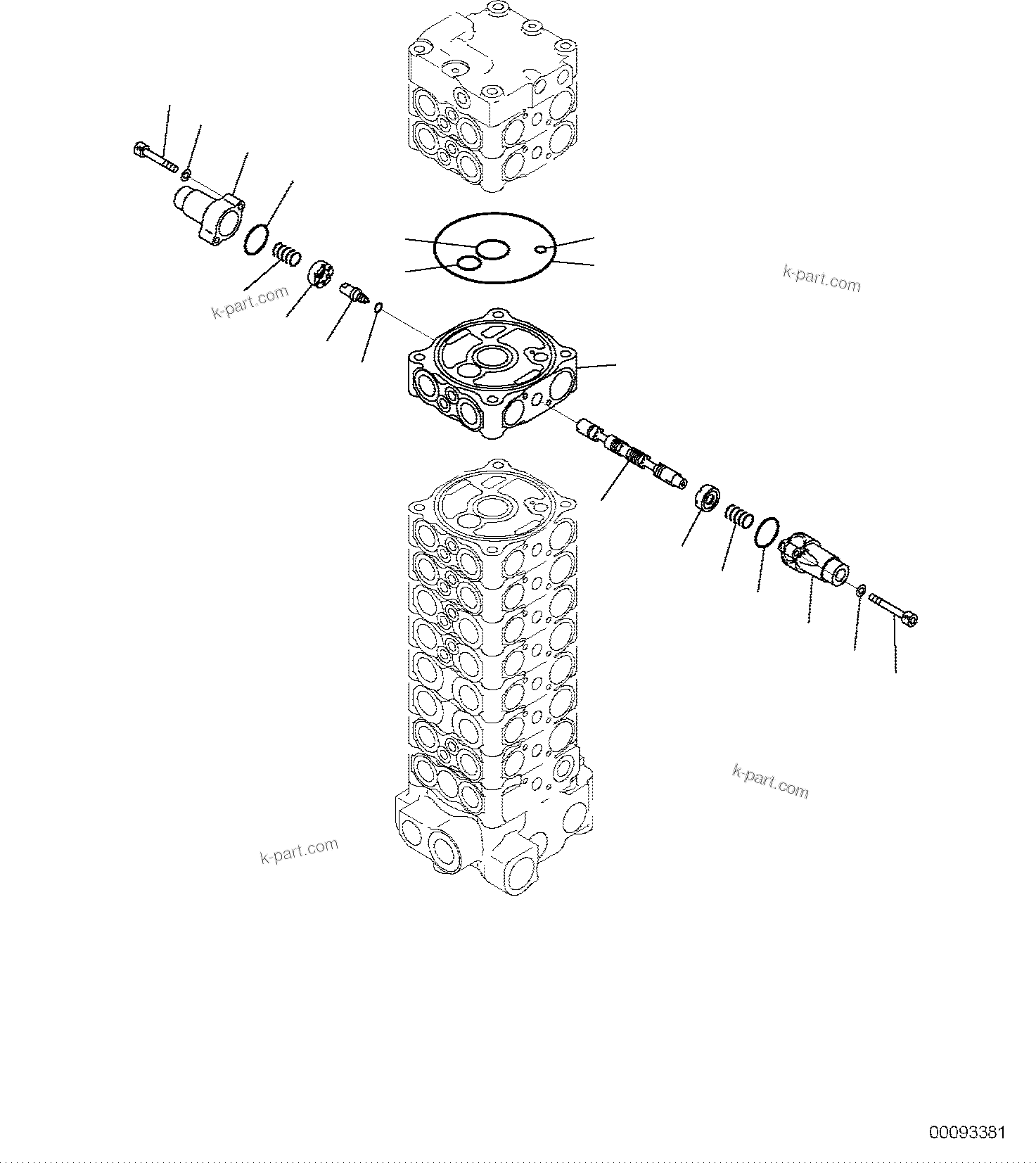 k-part.com

k-part.com

k-part.com

k-part.com

00093381