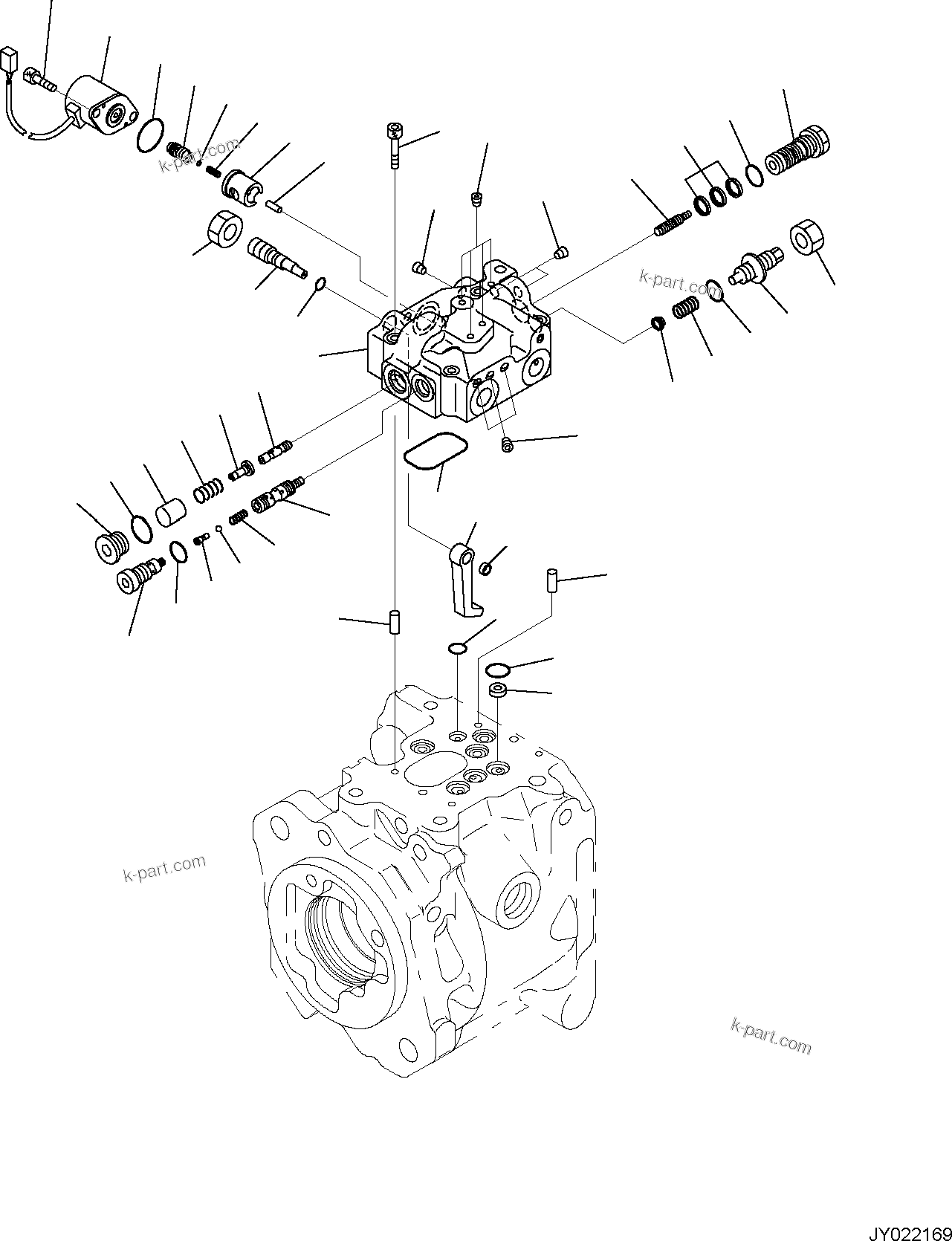 k-part.com

k-part.com

k-part.com

k-part.com

JY022169