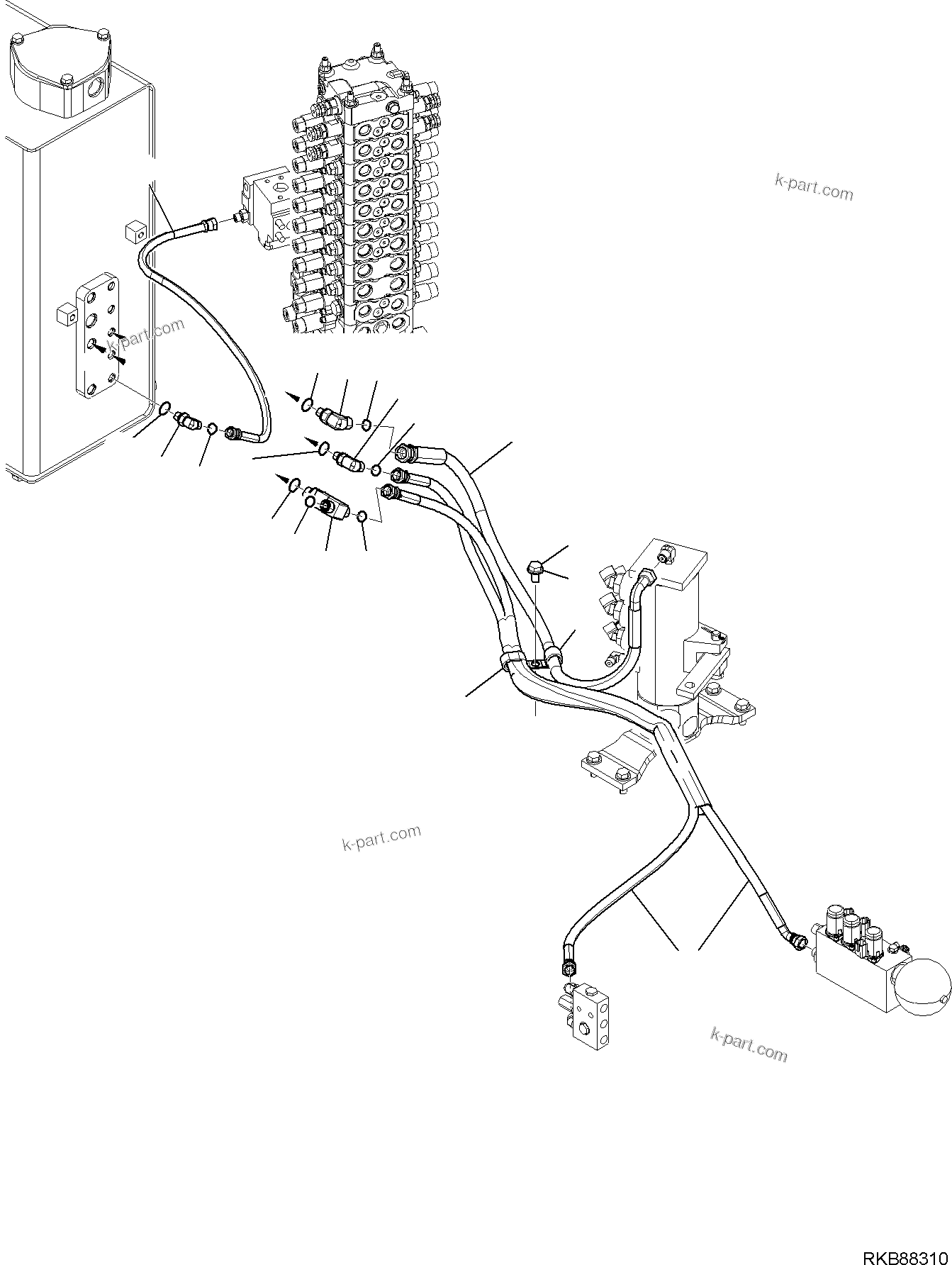 k-part.com

k-part.com

k-part.com

k-part.com

RKB88310