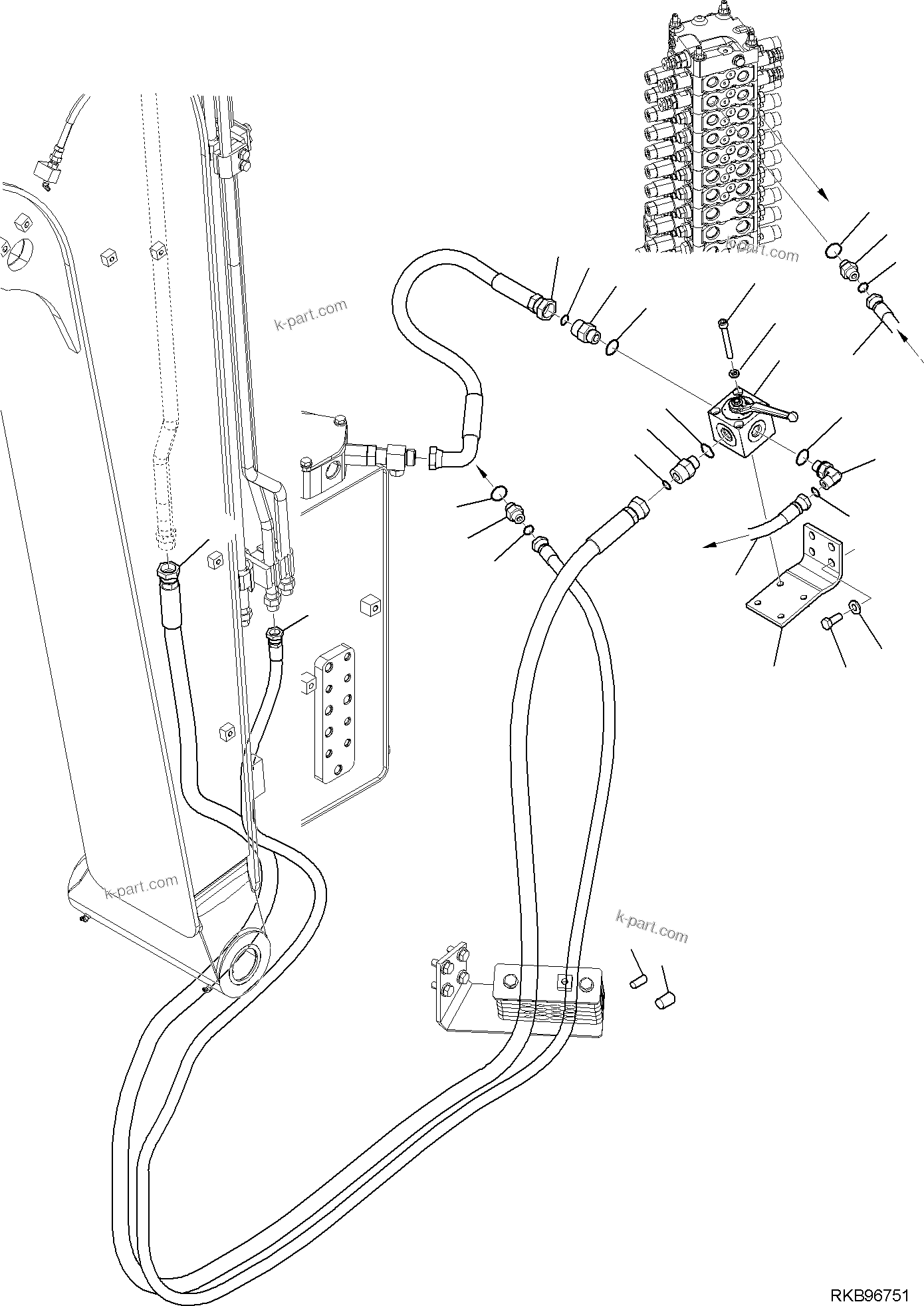 k-part.com

k-part.com

k-part.com

k-part.com

RKB96751