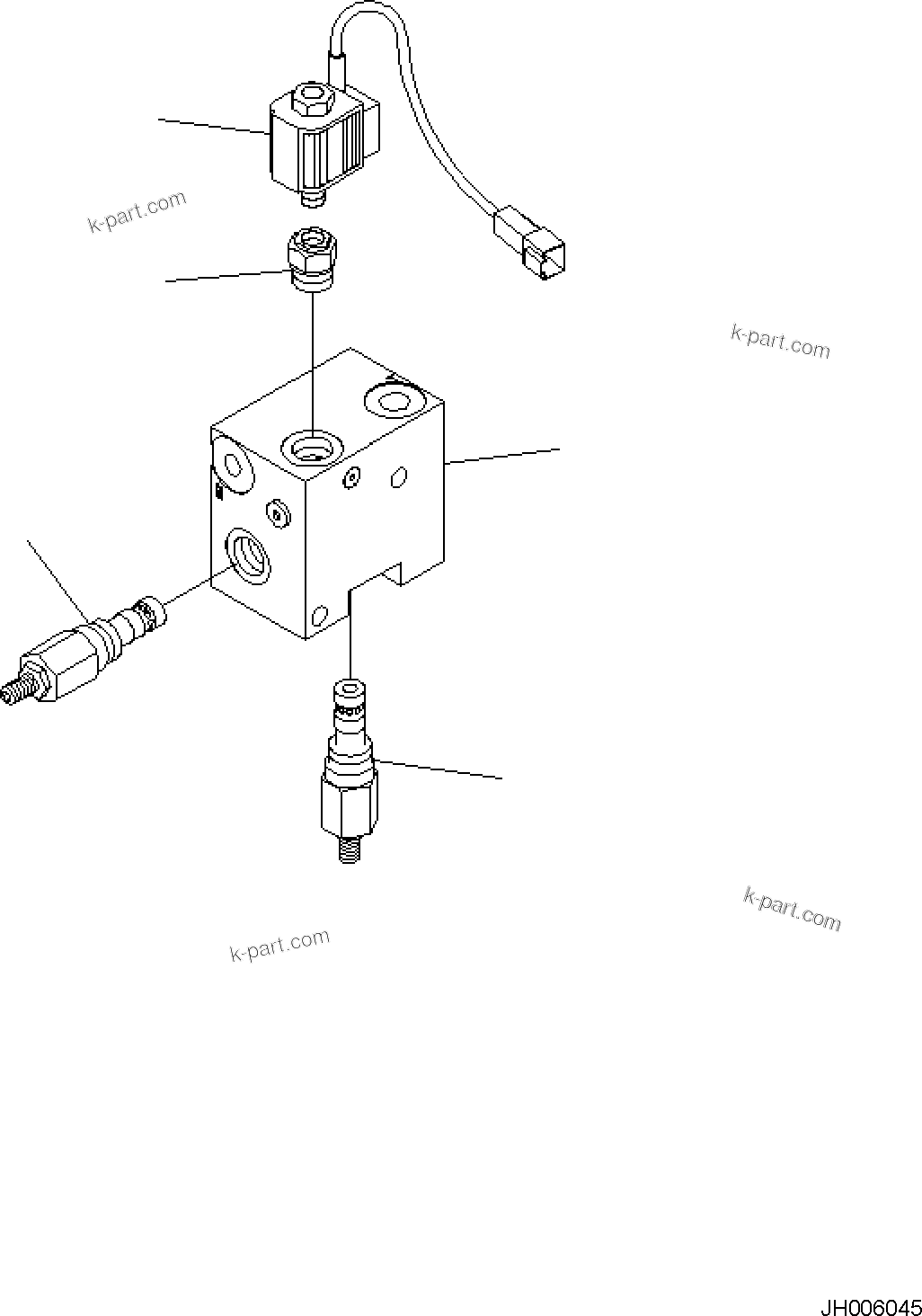 k-part.com

k-part.com

k-part.com

k-part.com

JH006045