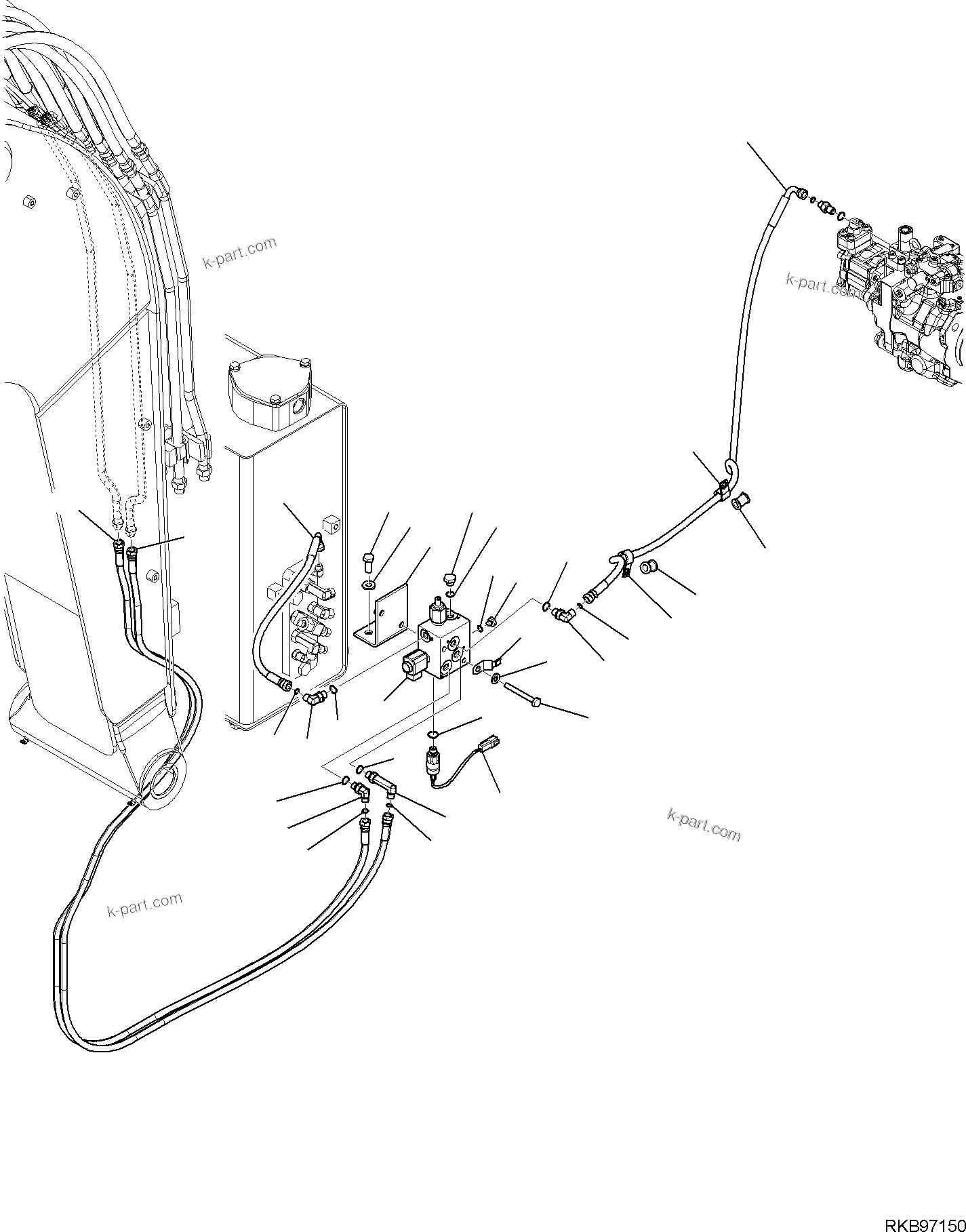 k-part.com

k-part.com

k-part.com

k-part.com

RKB97150