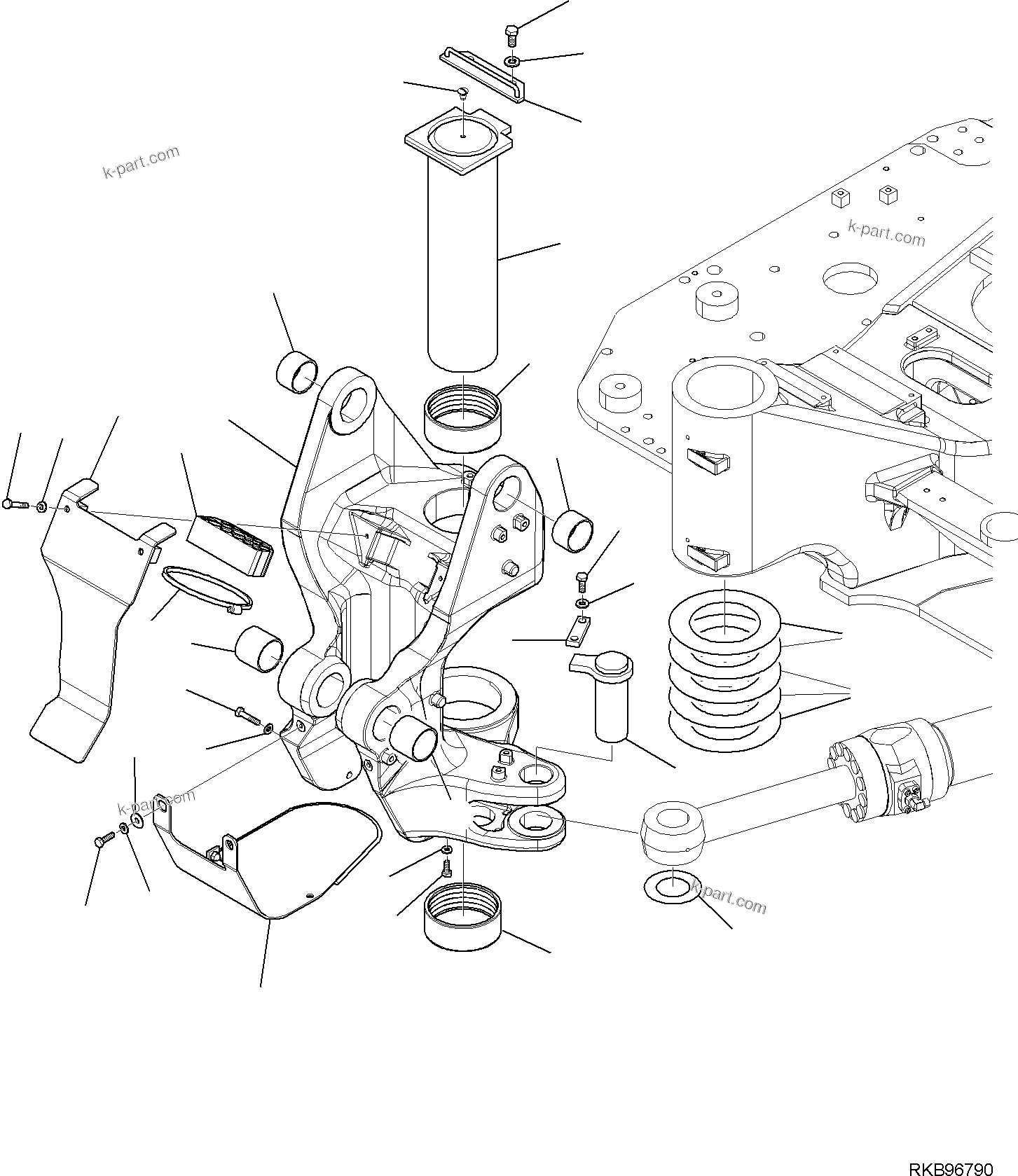 k-part.com

k-part.com

k-part.com

k-part.com

RKB96790