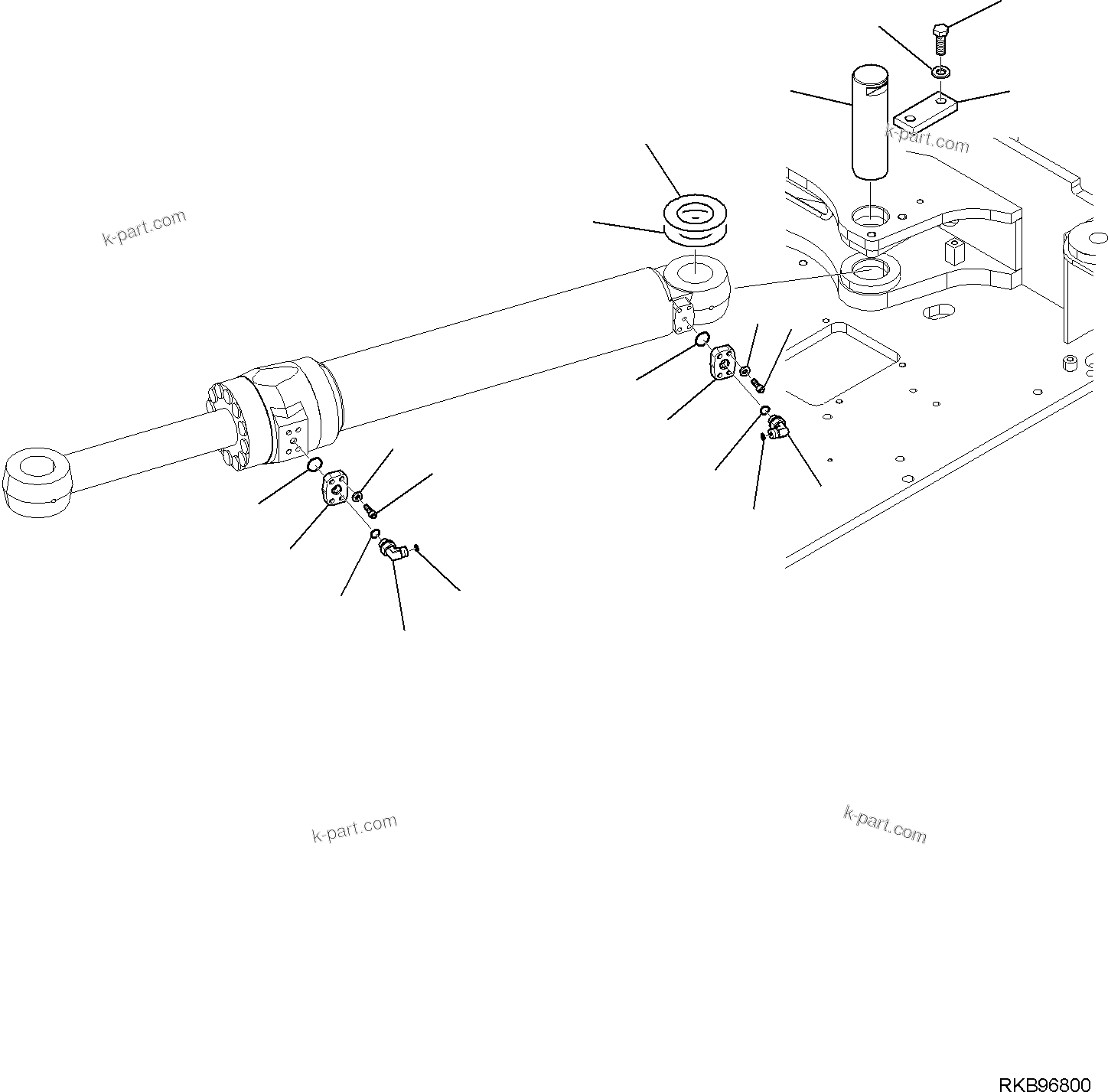 k-part.com

k-part.com

k-part.com

k-part.com

RKB96800