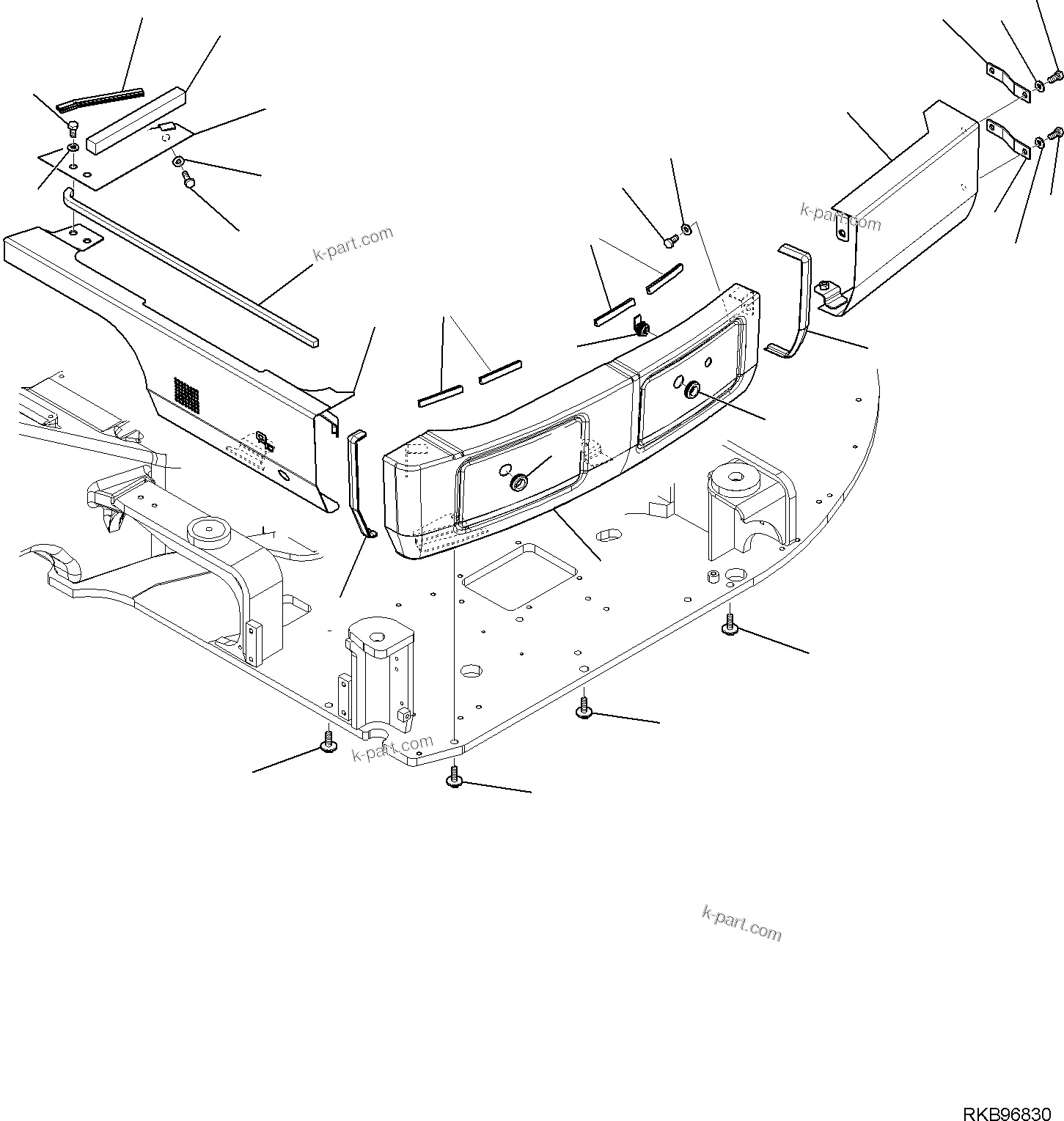 k-part.com

k-part.com

k-part.com

k-part.com

RKB96830