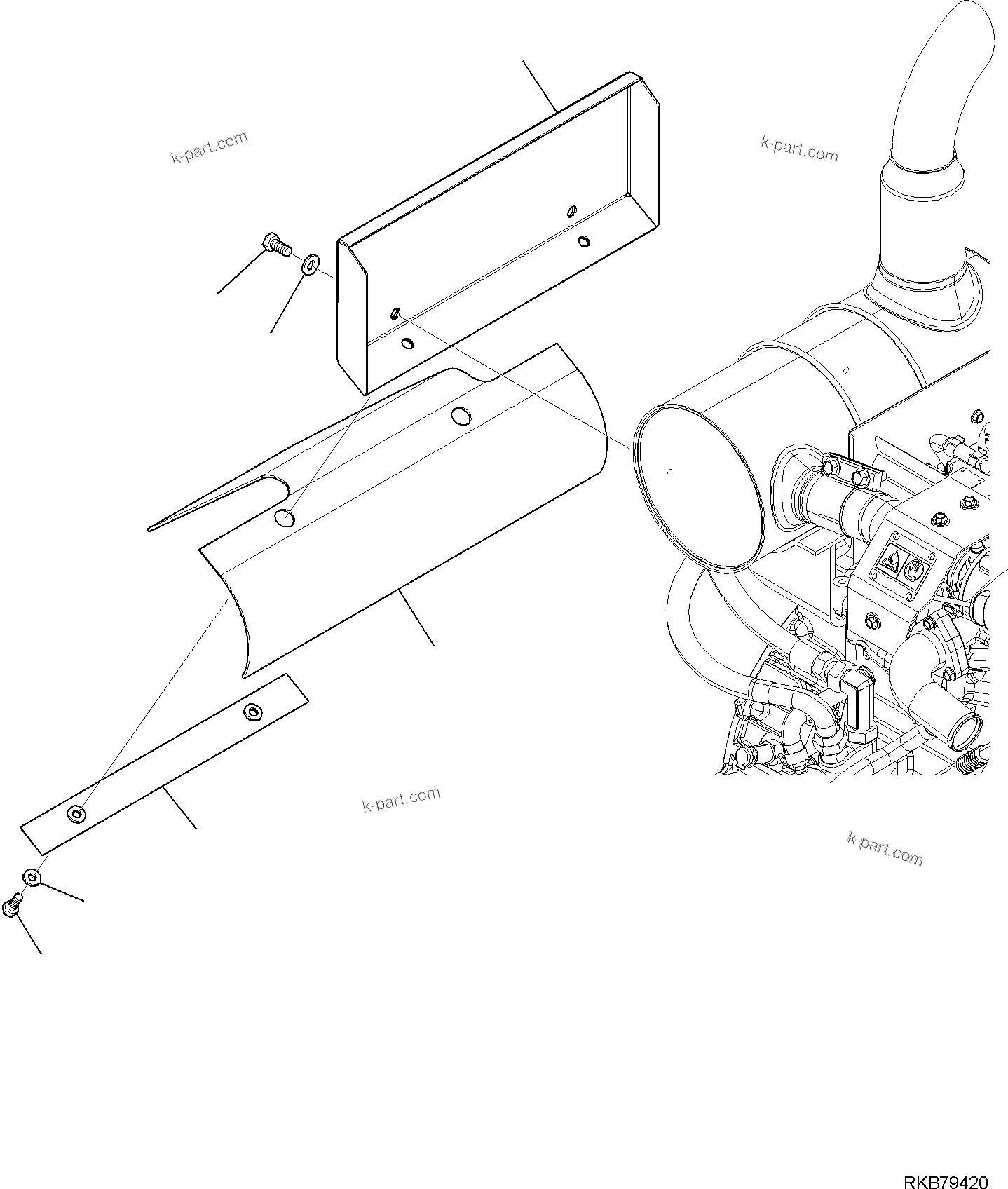 k-part.com

k-part.com

k-part.com

k-part.com

RKB79420