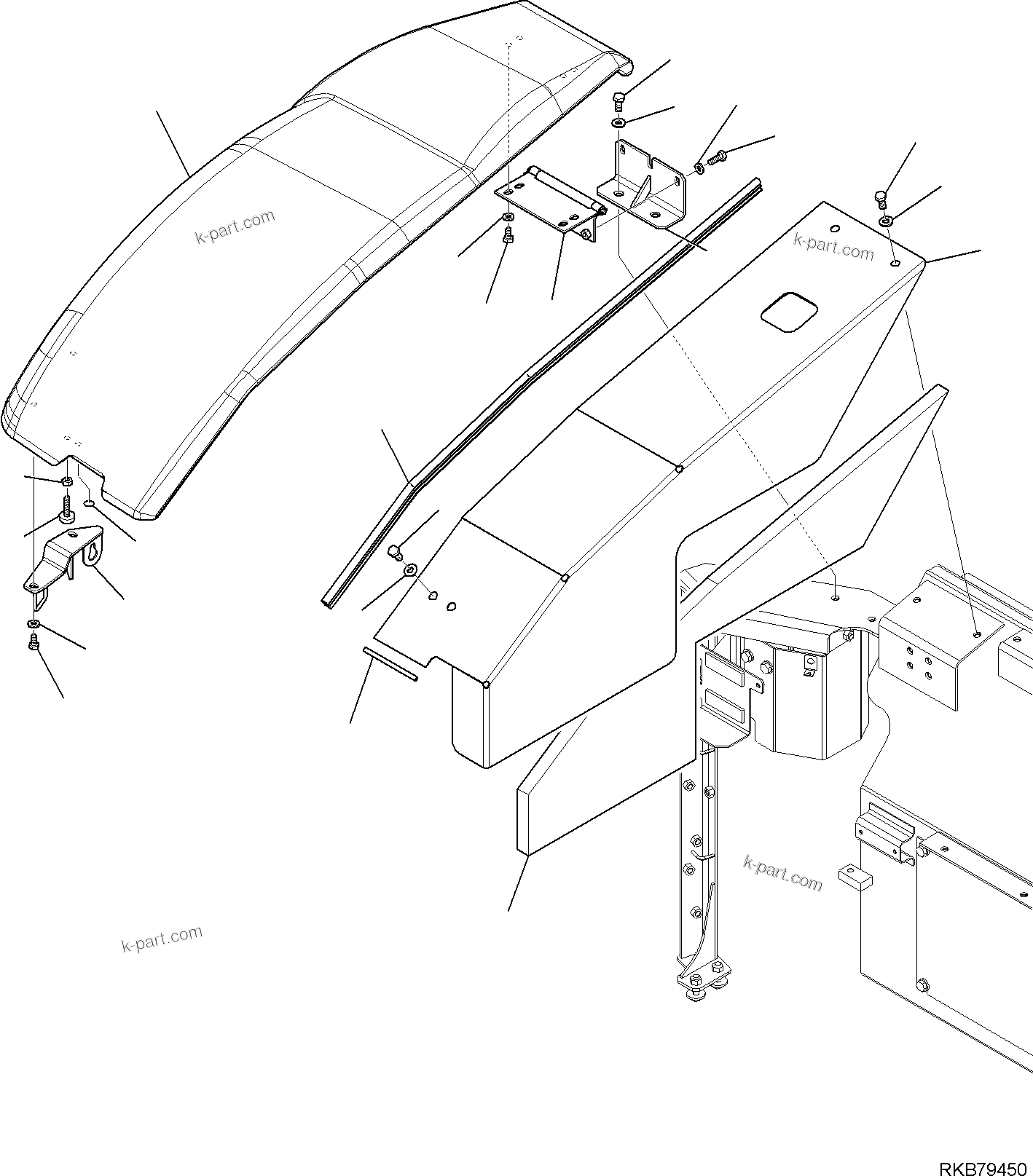 k-part.com

k-part.com

k-part.com

k-part.com

RKB79450