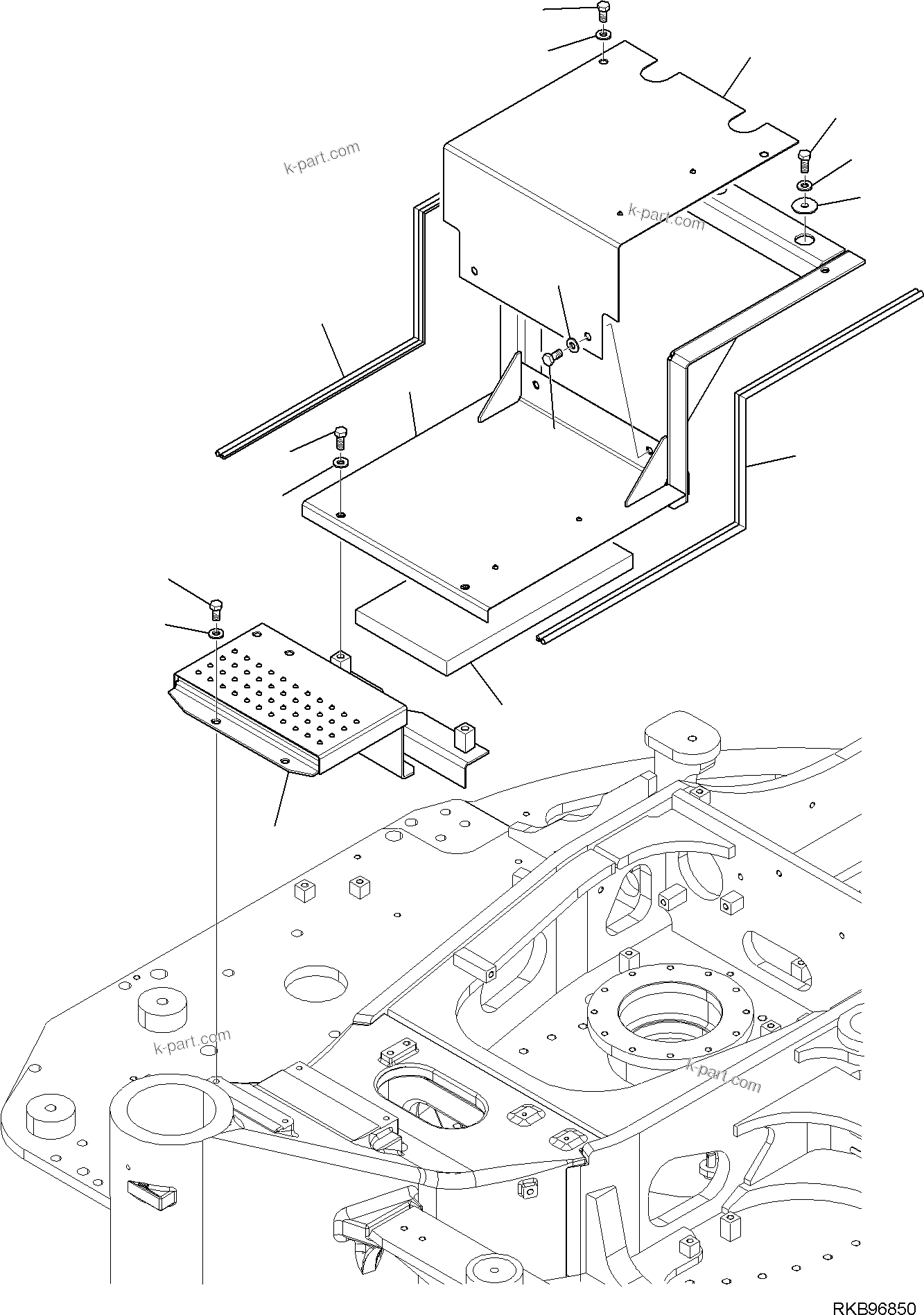 k-part.com
k-part.com
k-part.com
k-part.com
RKB96850