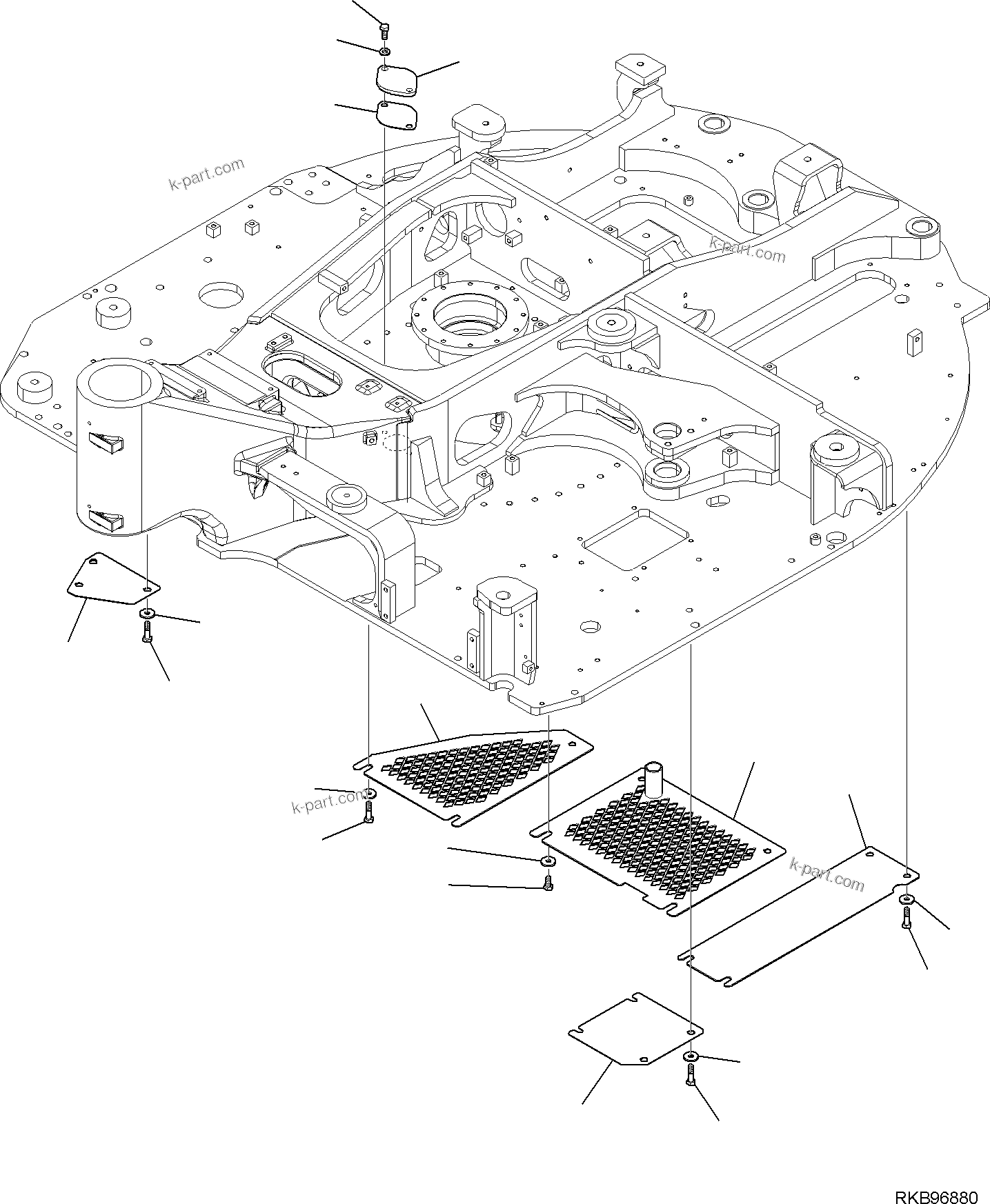 k-part.com
k-part.com
k-part.com
k-part.com
RKB96880