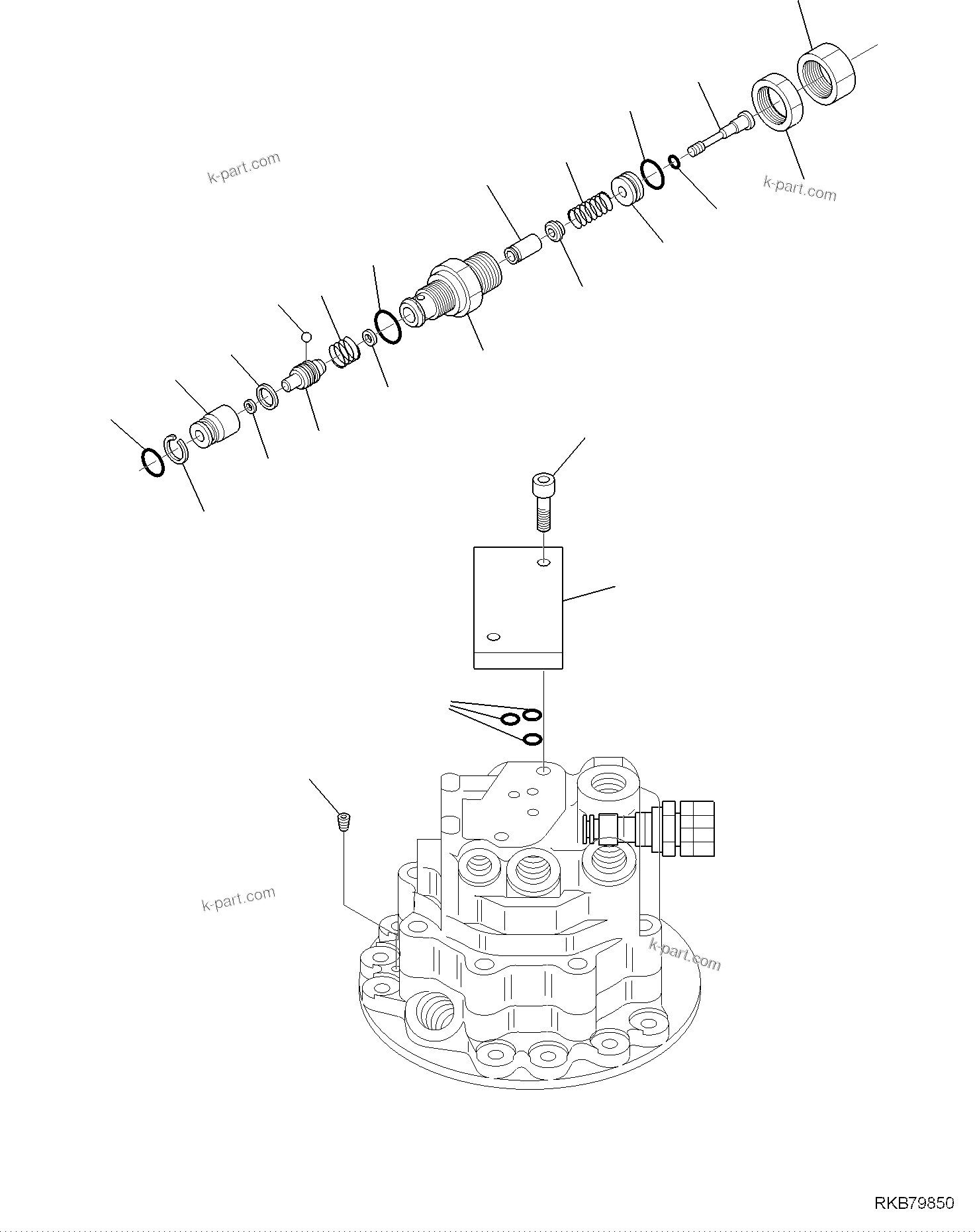 k-part.com

k-part.com

k-part.com

k-part.com

RKB79850