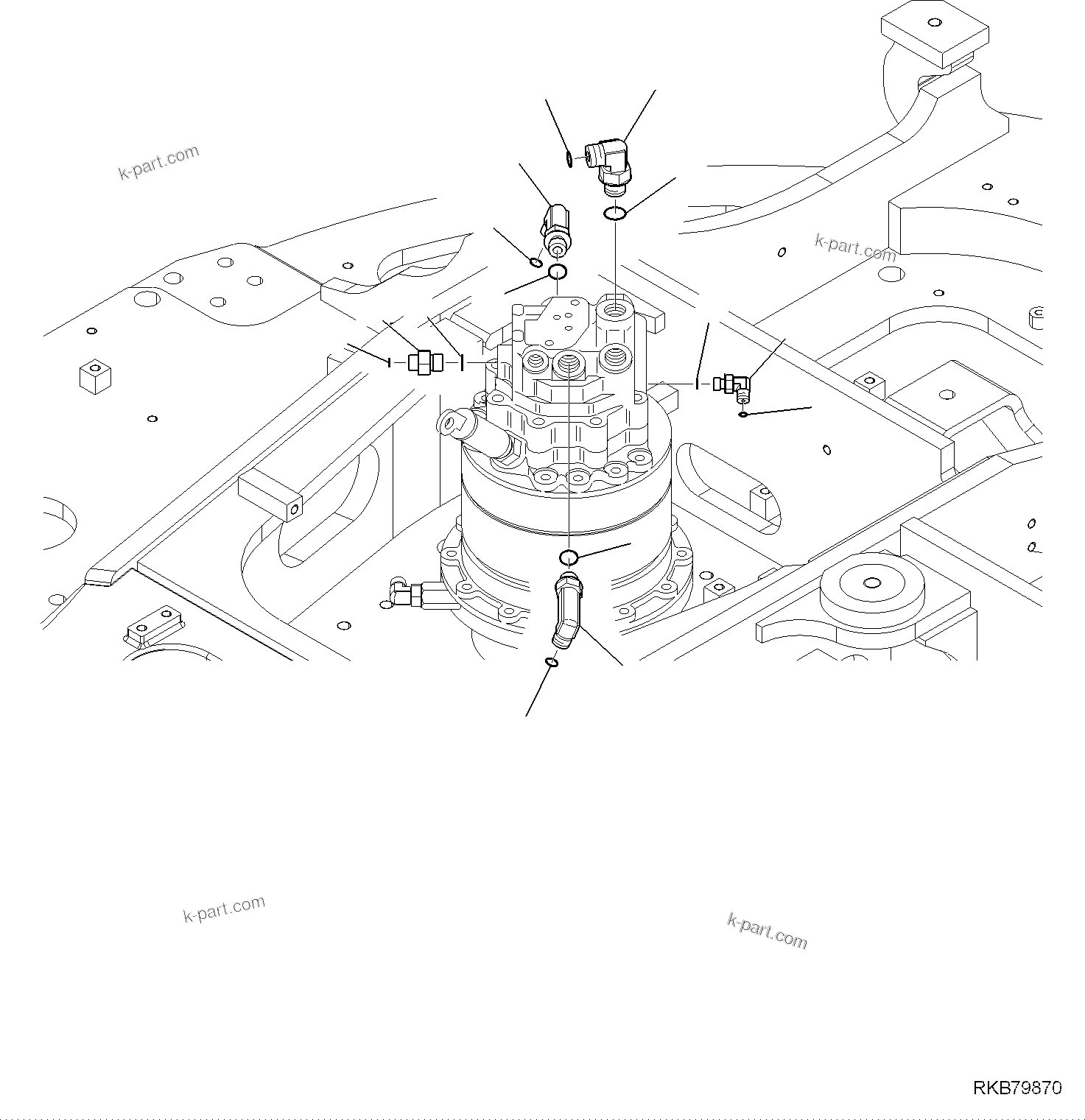 k-part.com

k-part.com

k-part.com

k-part.com

RKB79870