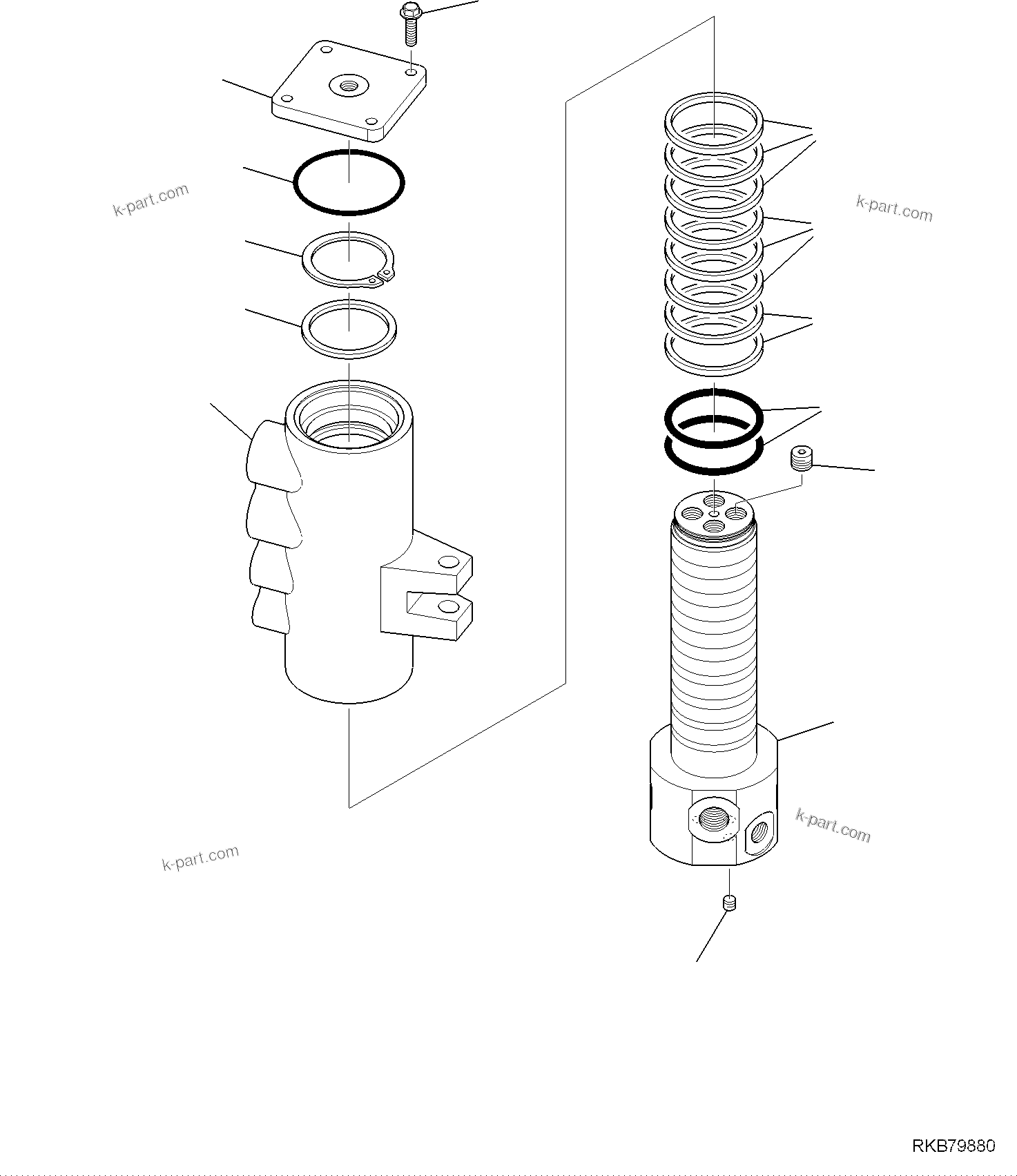 k-part.com

k-part.com

k-part.com

k-part.com

RKB79880