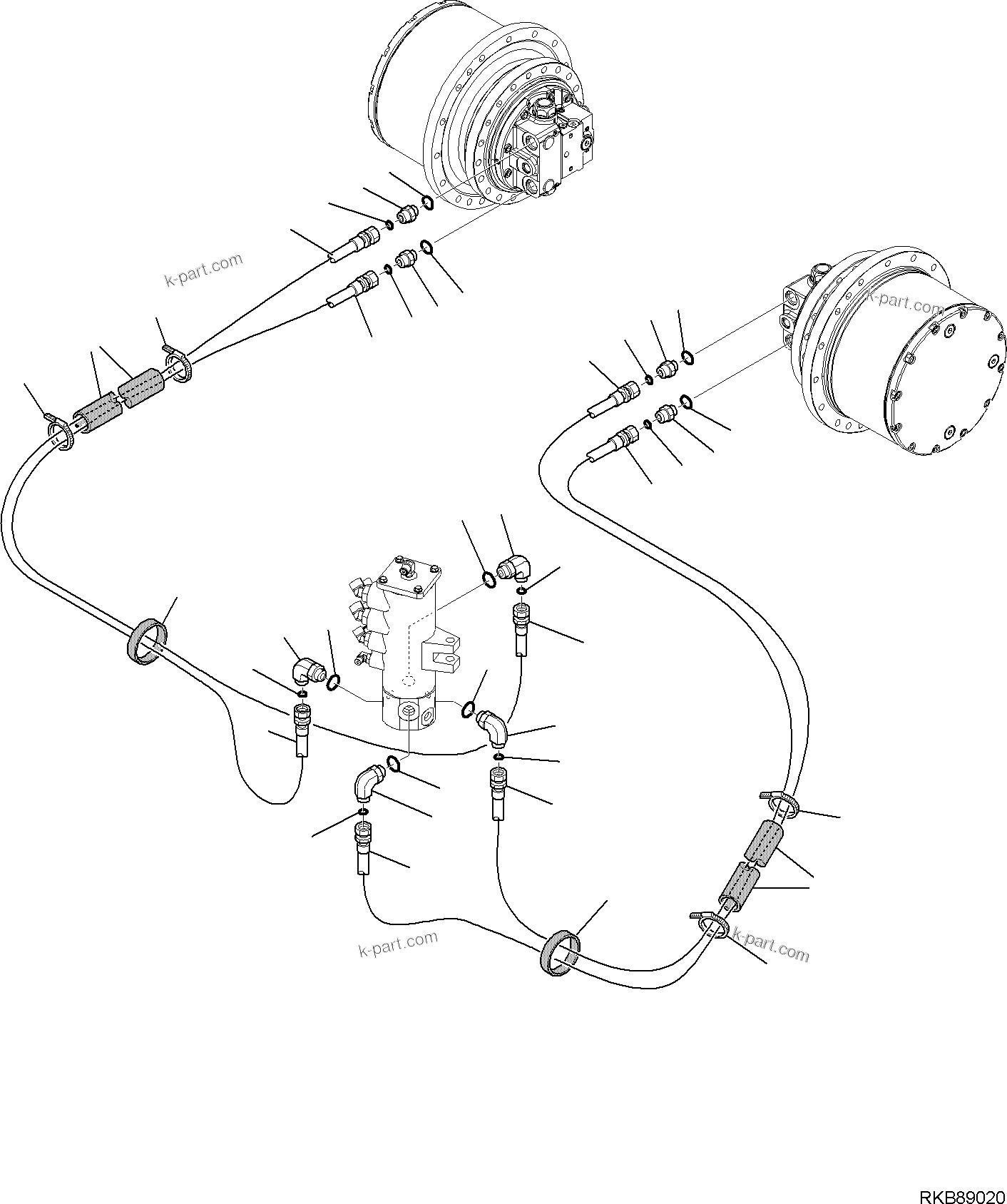 k-part.com

k-part.com

k-part.com

k-part.com

RKB89020