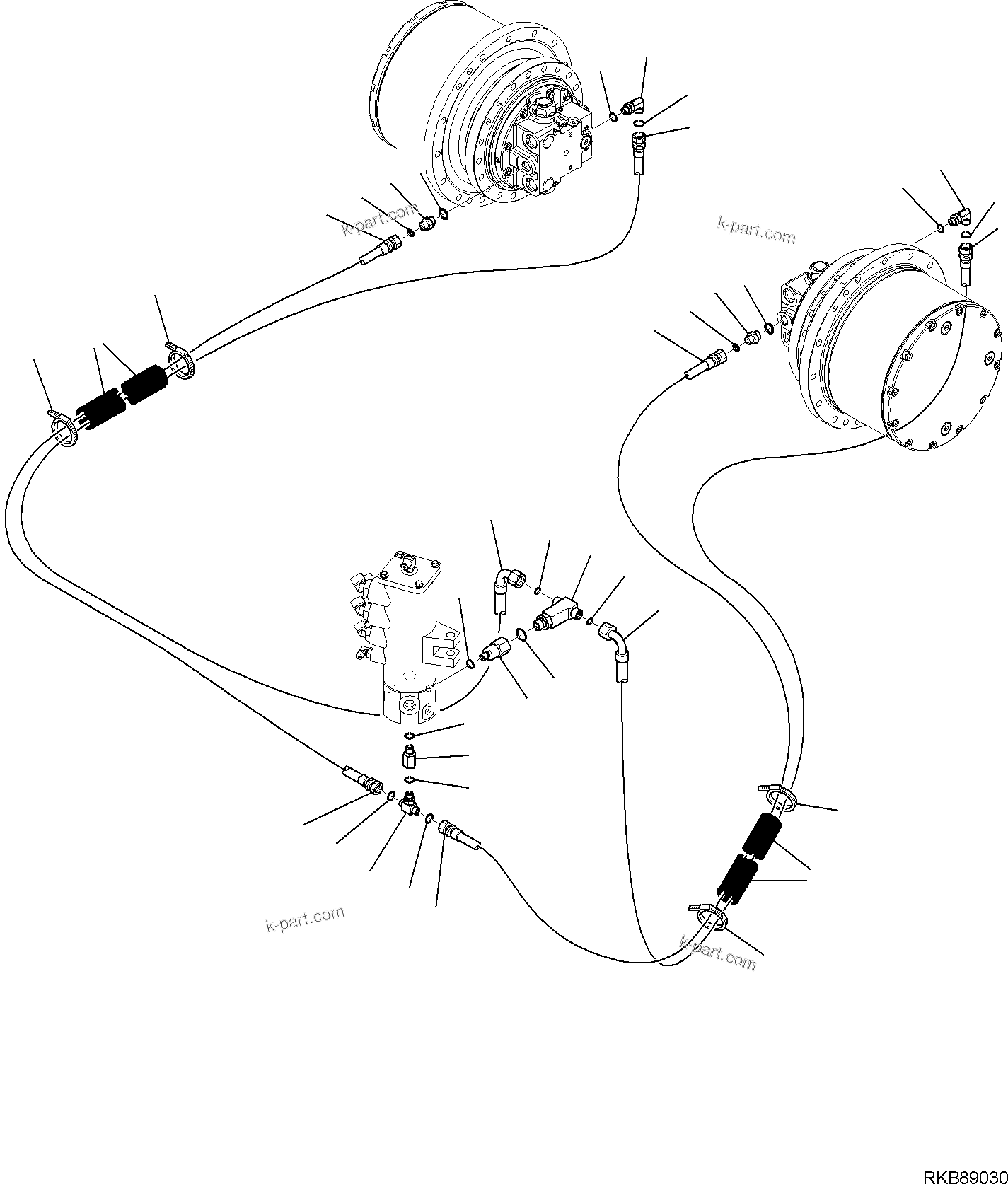 k-part.com

k-part.com

k-part.com

k-part.com

RKB89030