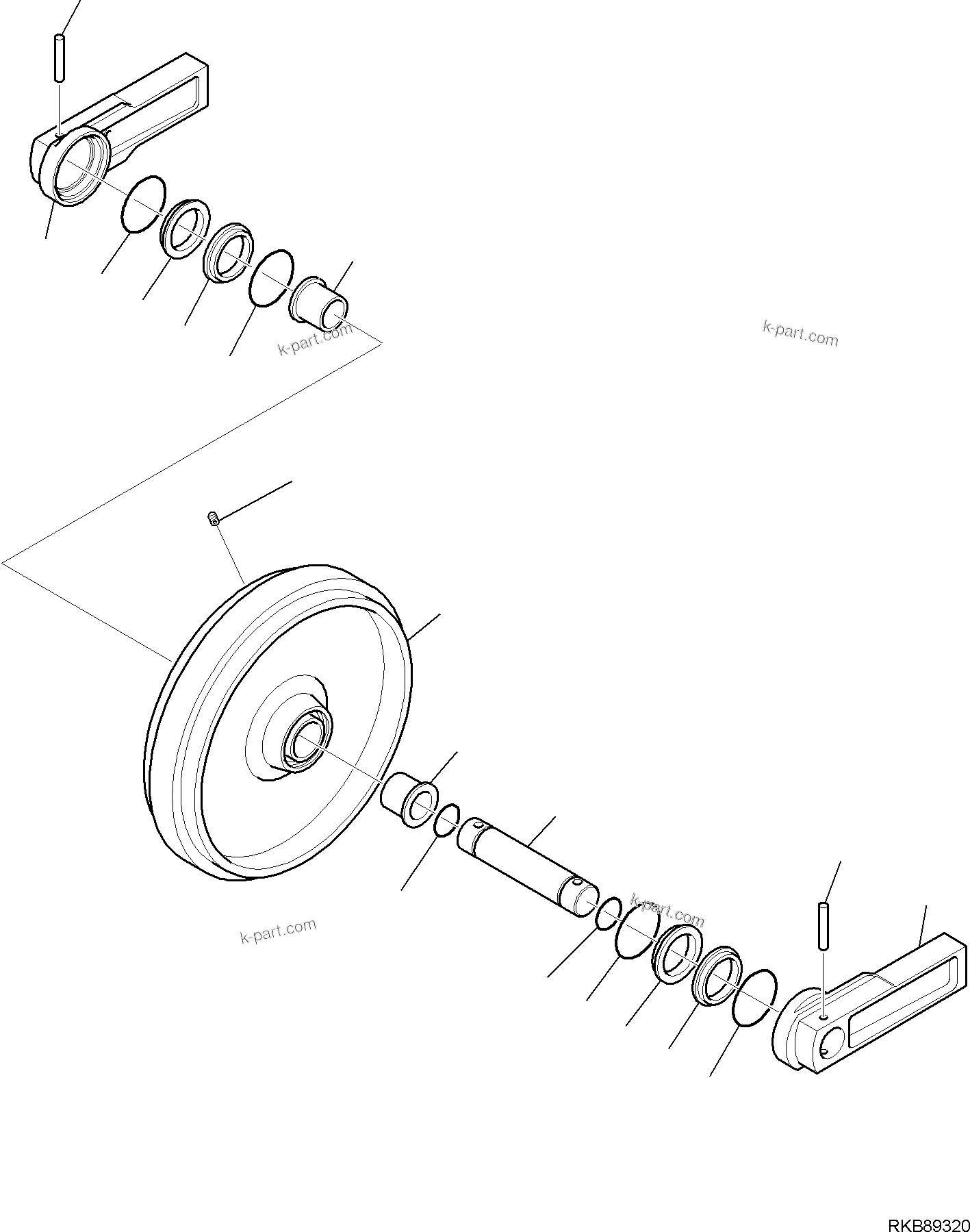 k-part.com

k-part.com

k-part.com

k-part.com

RKB89320