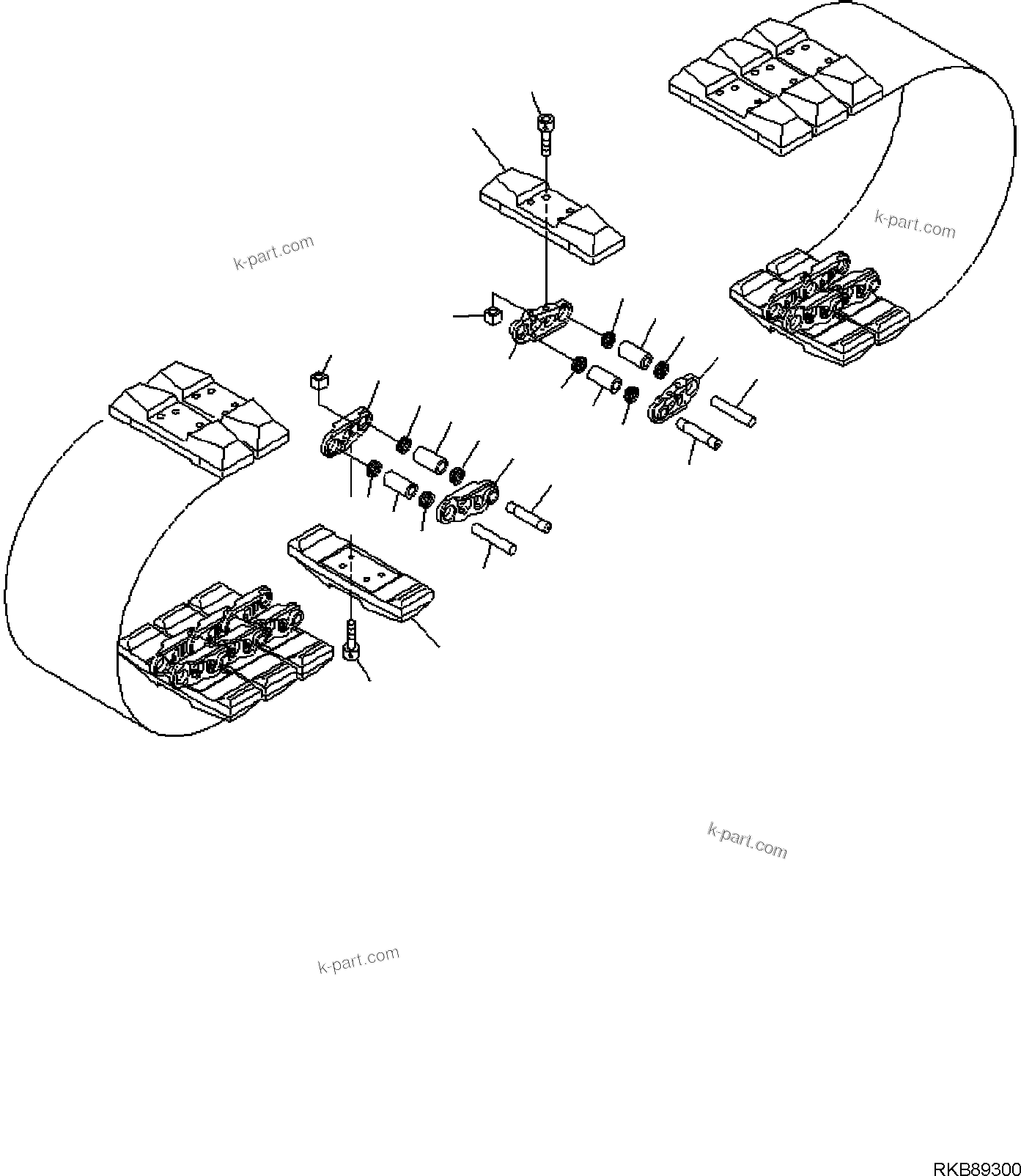 k-part.com

k-part.com

k-part.com

k-part.com

RKB89300