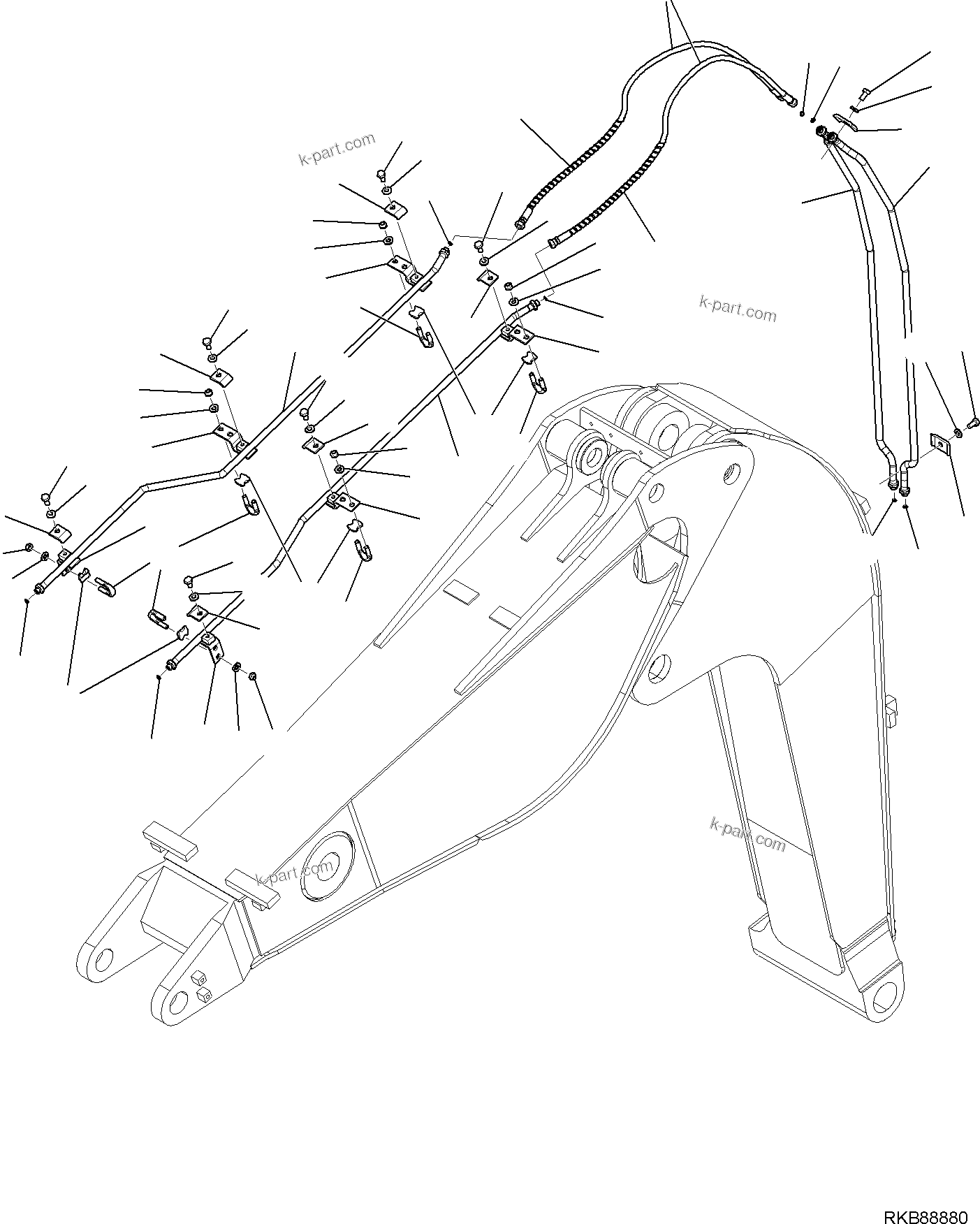 k-part.com
k-part.com
k-part.com
k-part.com
RKB88880