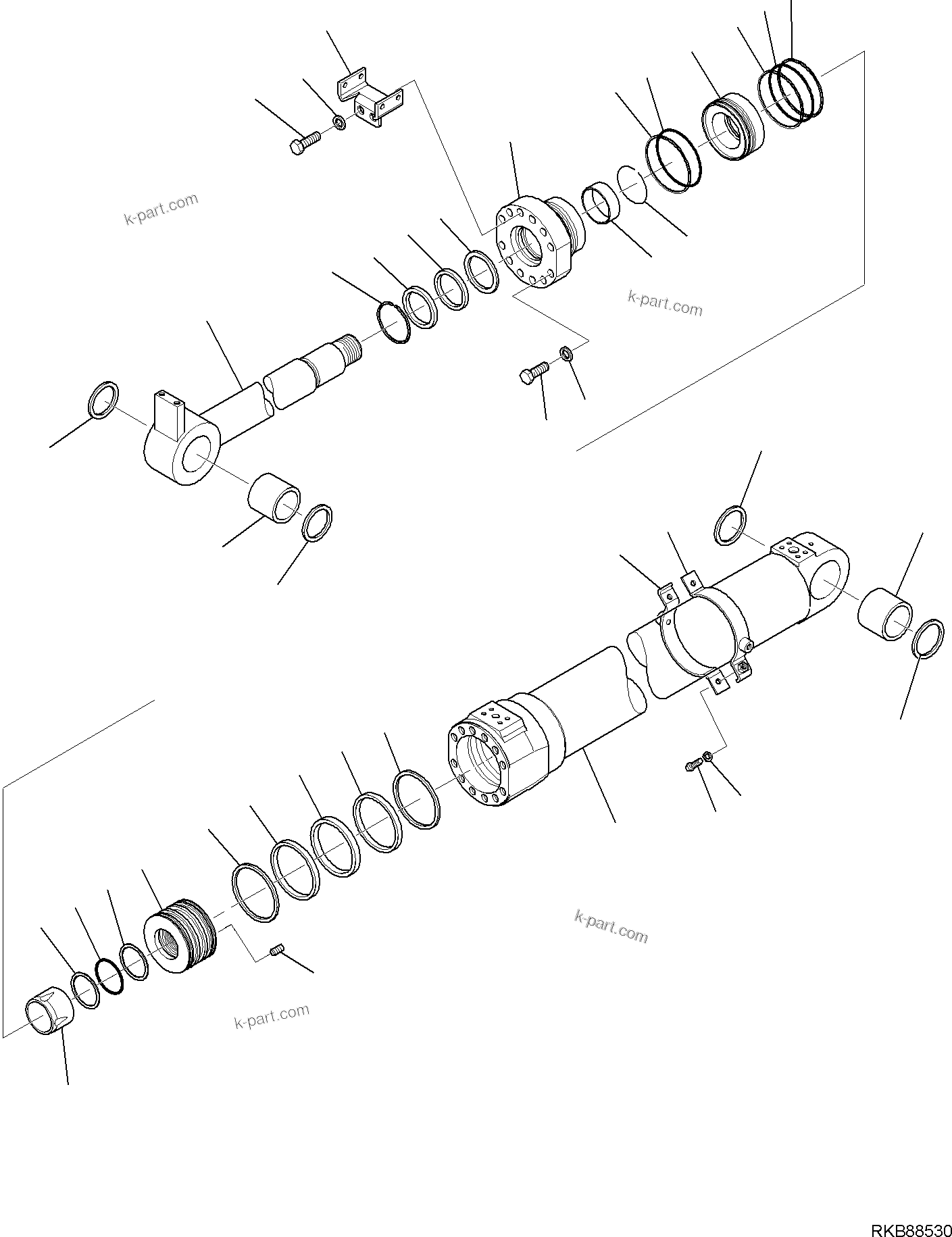 k-part.com

k-part.com

k-part.com

k-part.com

RKB88530