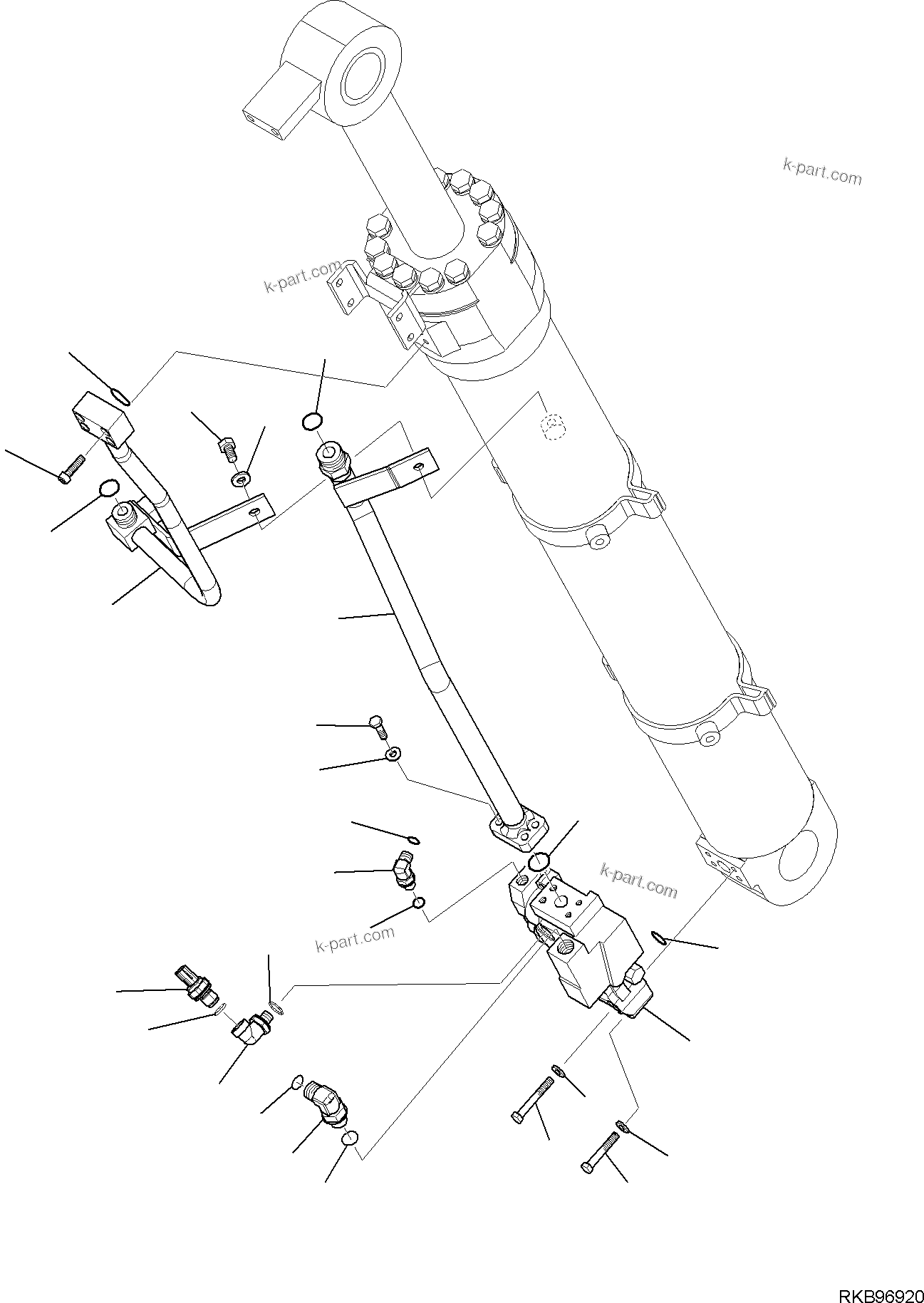 k-part.com

k-part.com

k-part.com

k-part.com

RKB96920