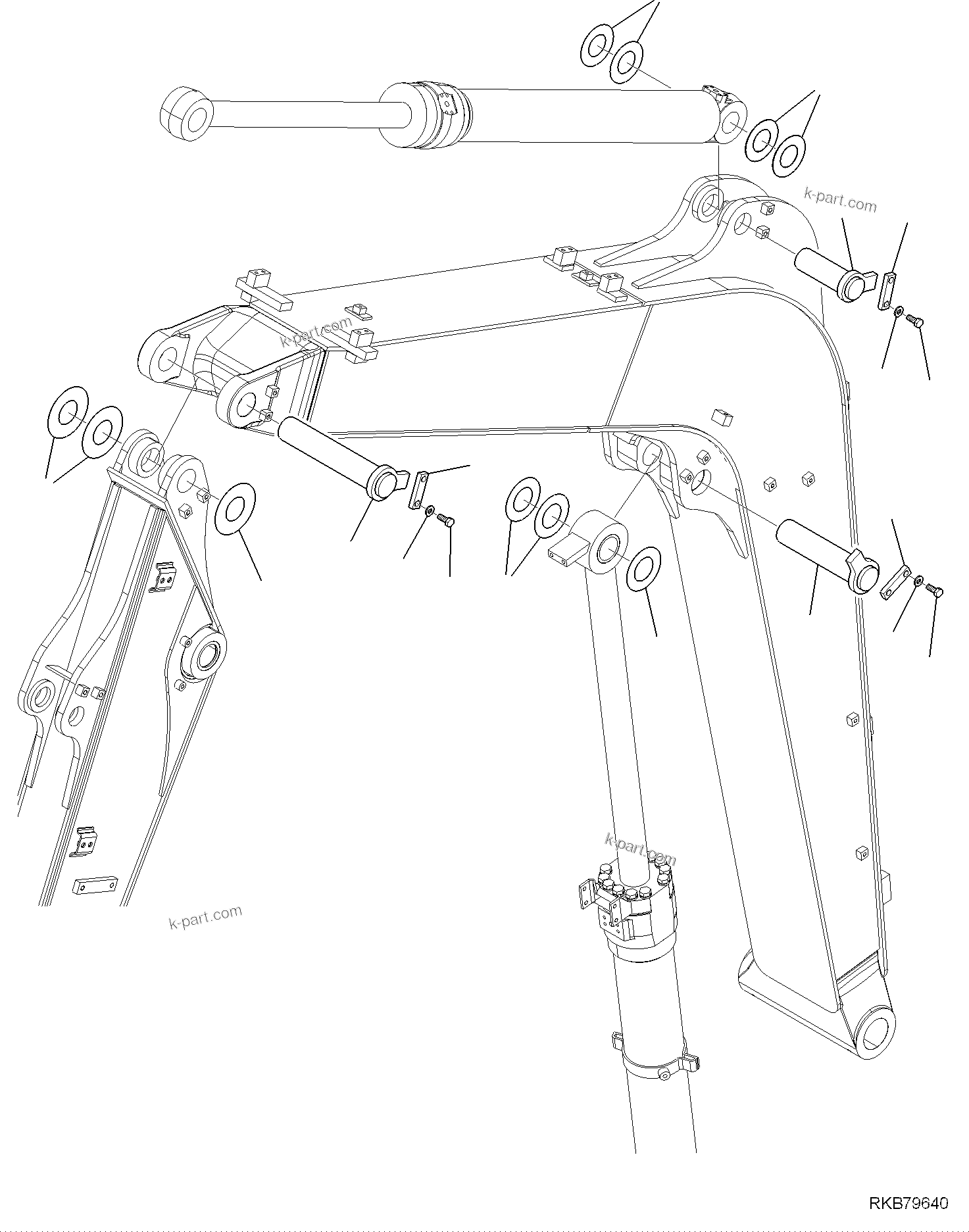 k-part.com
k-part.com
k-part.com
k-part.com
RKB79640