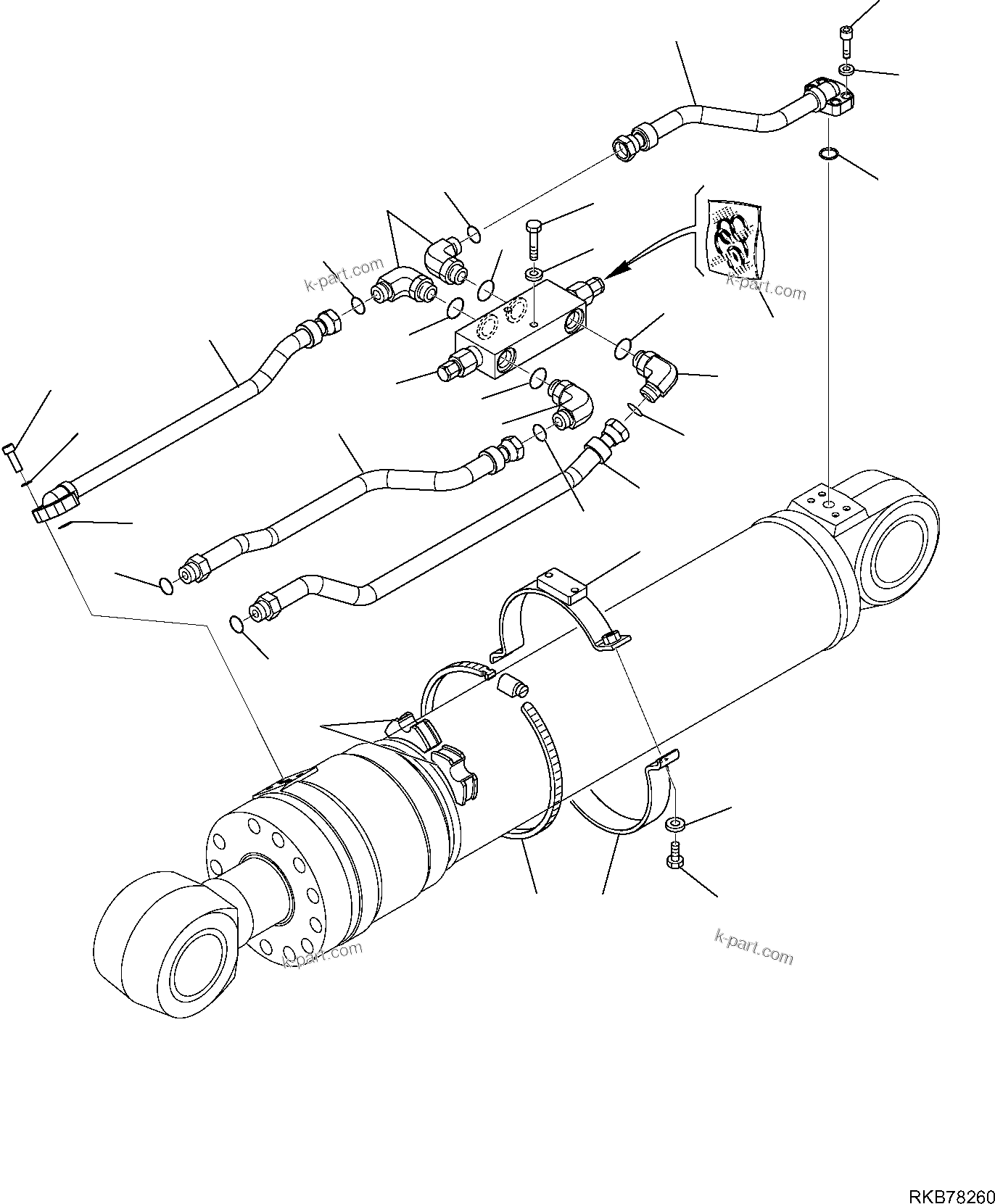 k-part.com
k-part.com
k-part.com
k-part.com
RKB78260