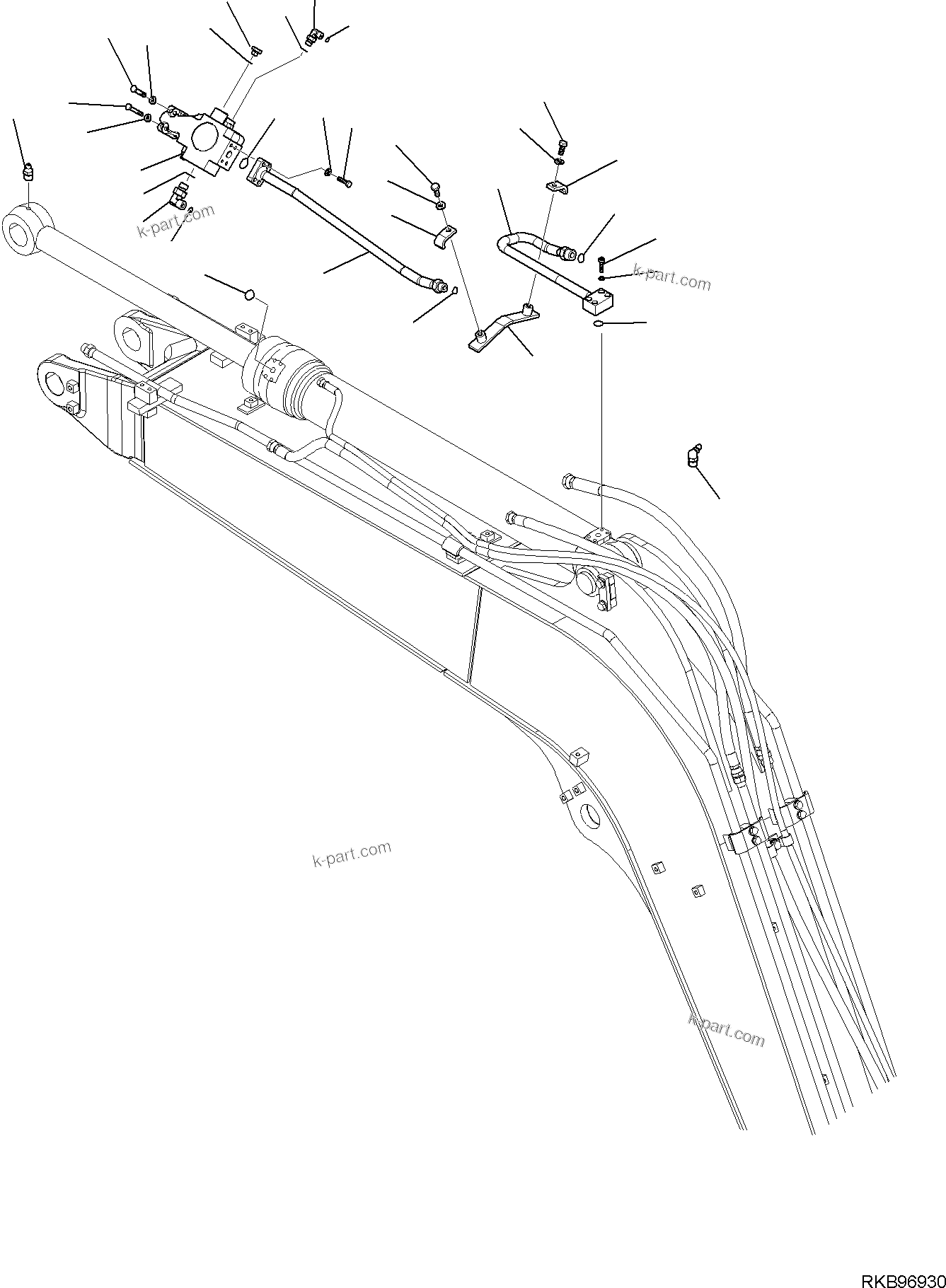 k-part.com

k-part.com

k-part.com

k-part.com

RKB96930