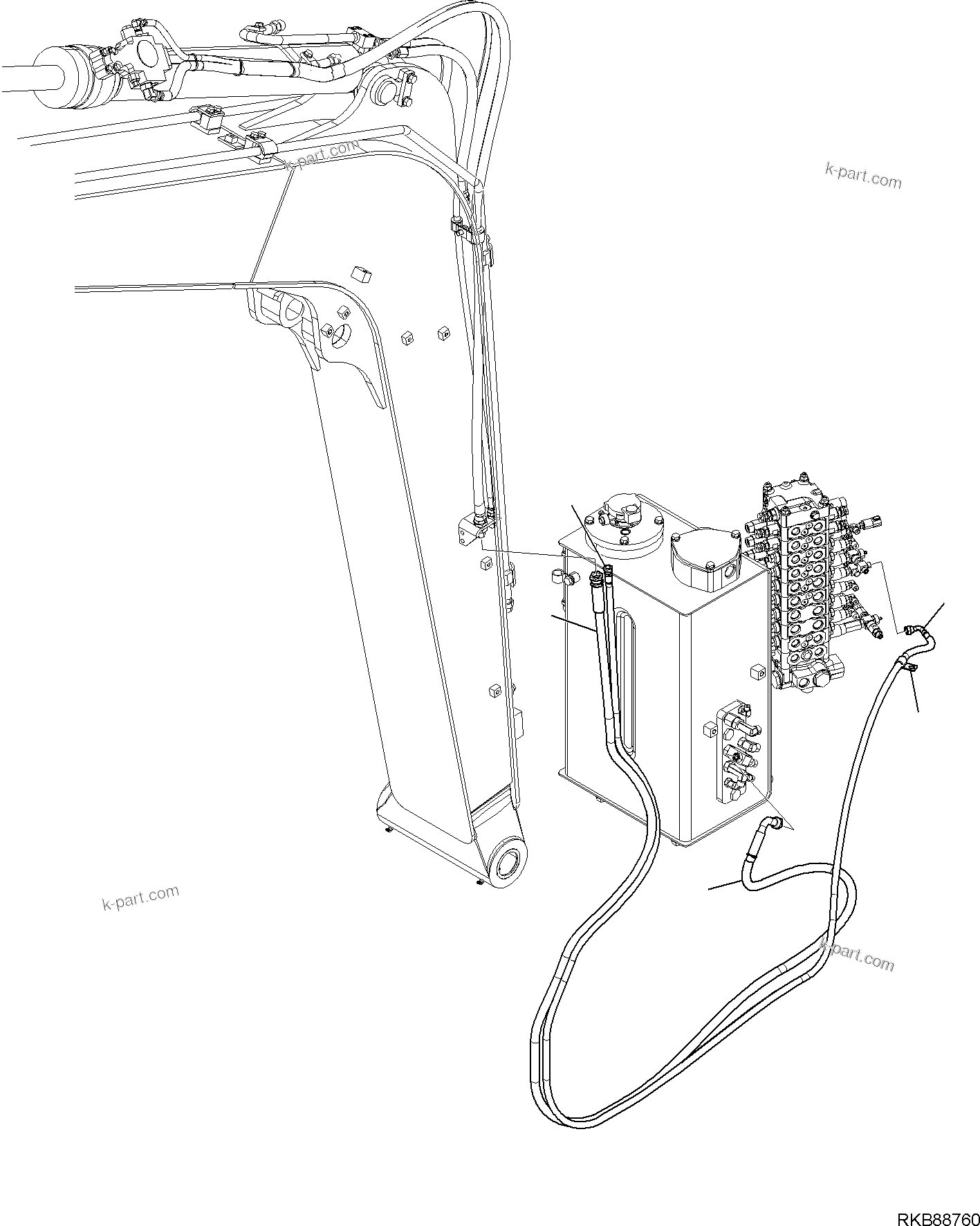 k-part.com

k-part.com

k-part.com

k-part.com

RKB88760