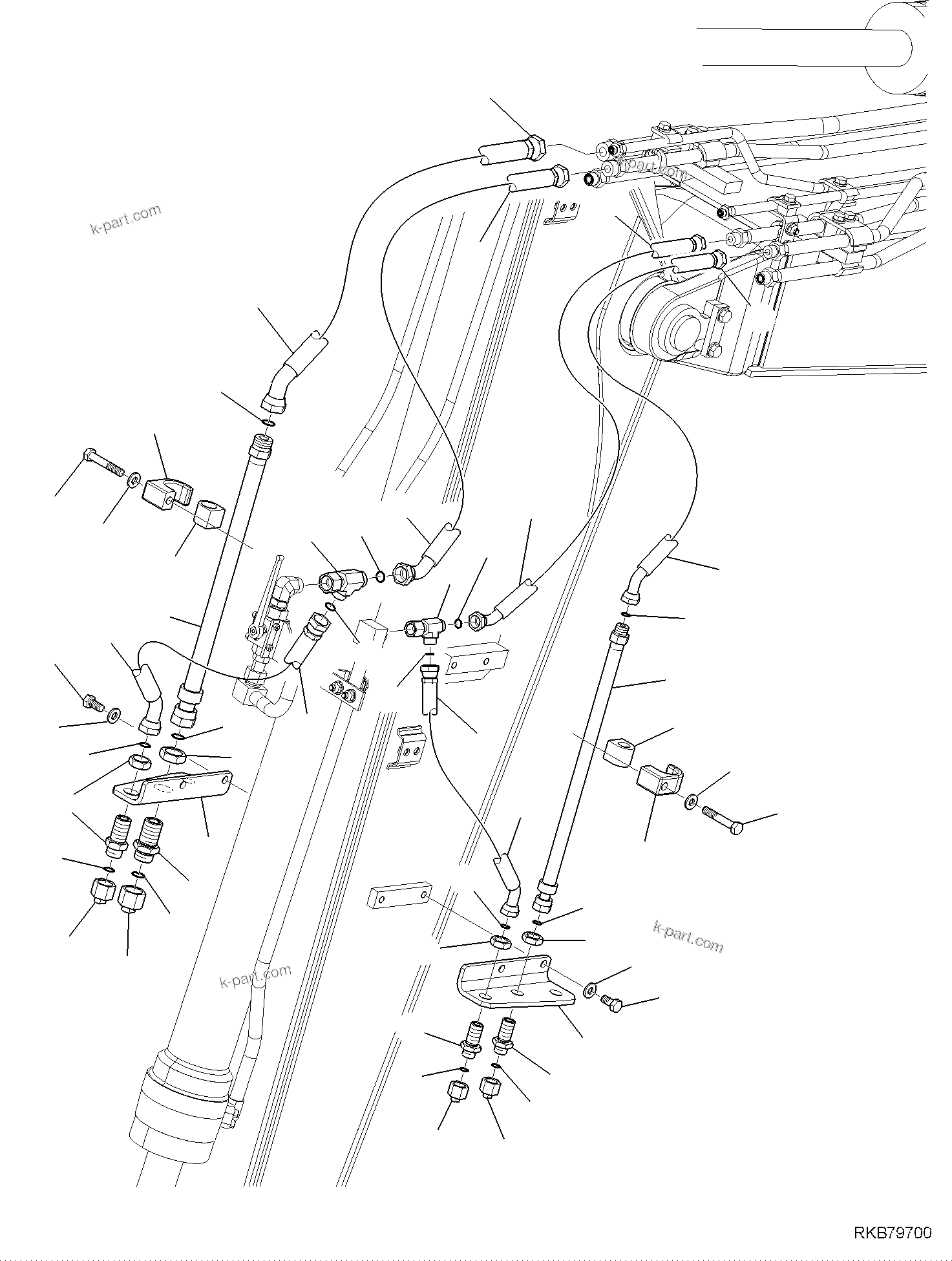 k-part.com

k-part.com

k-part.com

k-part.com

RKB79700