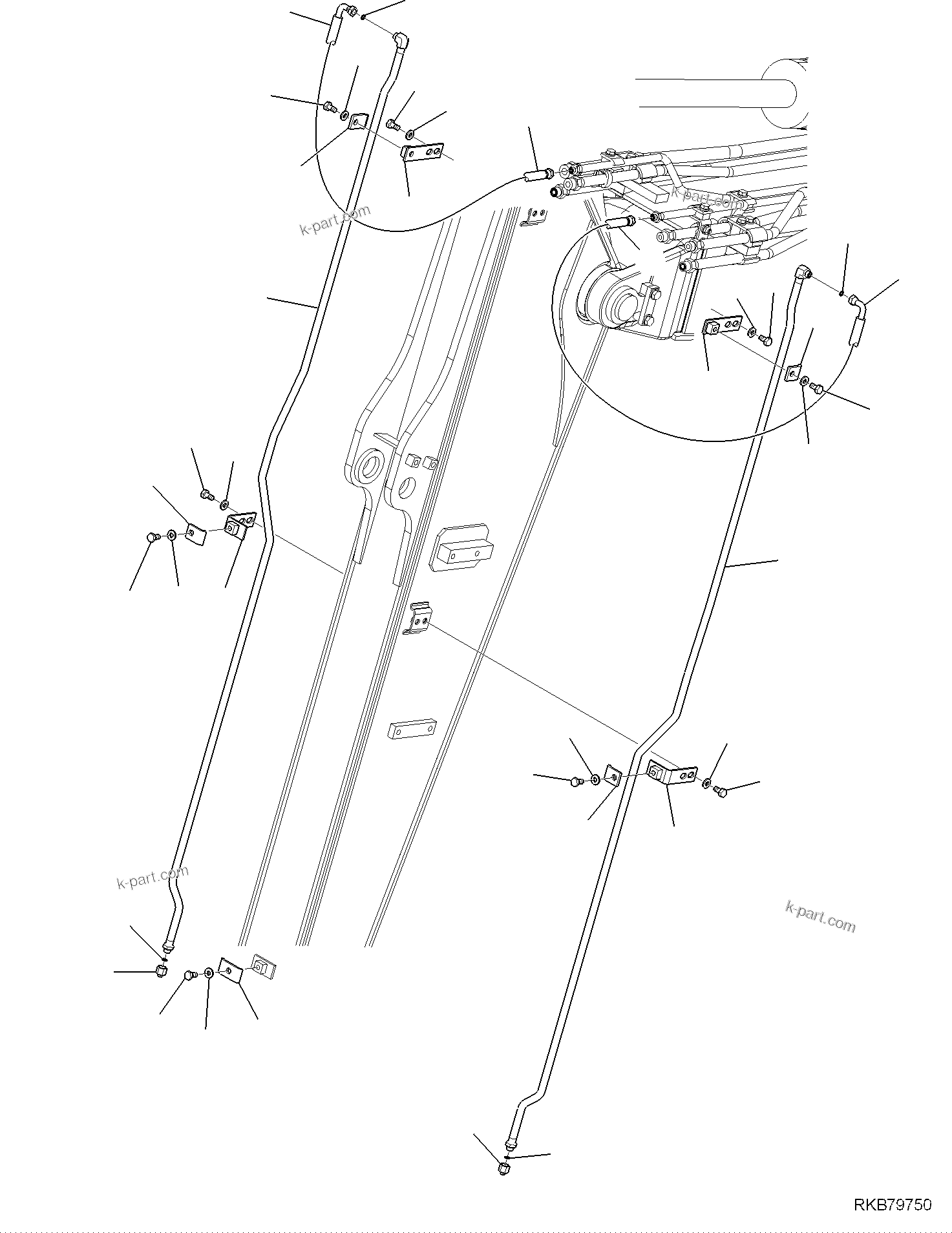 k-part.com

k-part.com

k-part.com

k-part.com

RKB79750