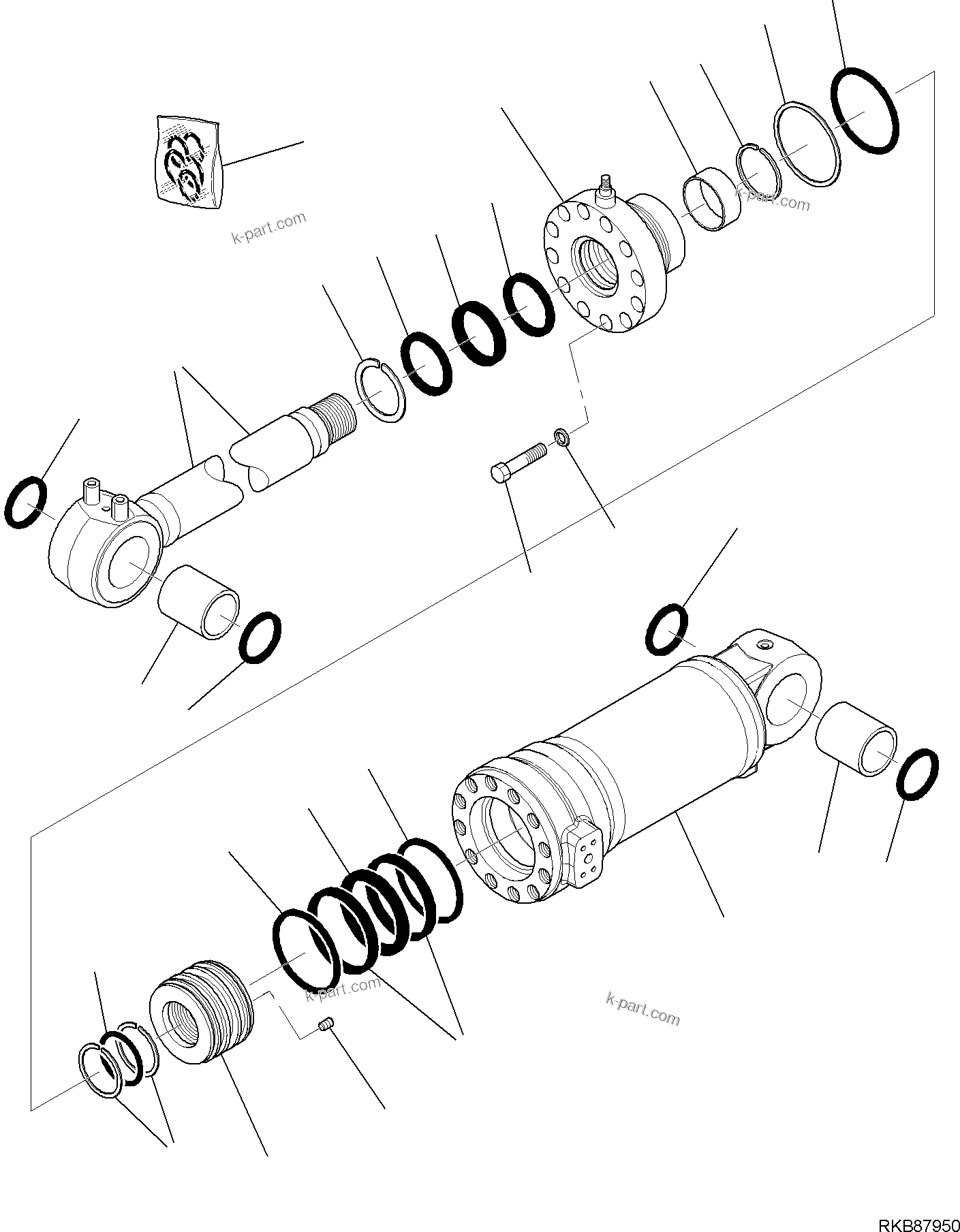 k-part.com

k-part.com

k-part.com

k-part.com

RKB87950