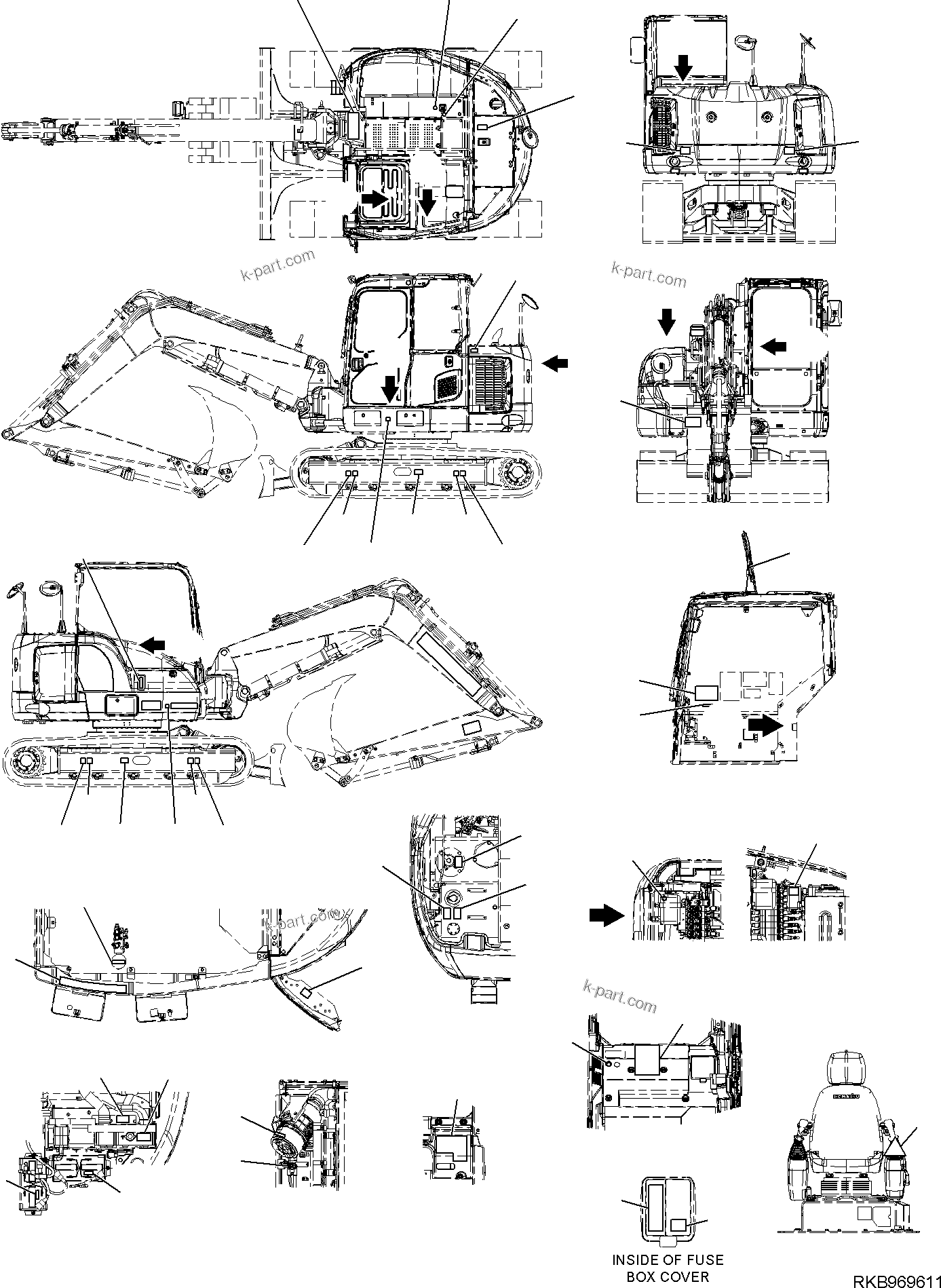 k-part.com

k-part.com

k-part.com

k-part.com

KOMATSU

INSIDE OF FUSE BOX COVER

RKB969611