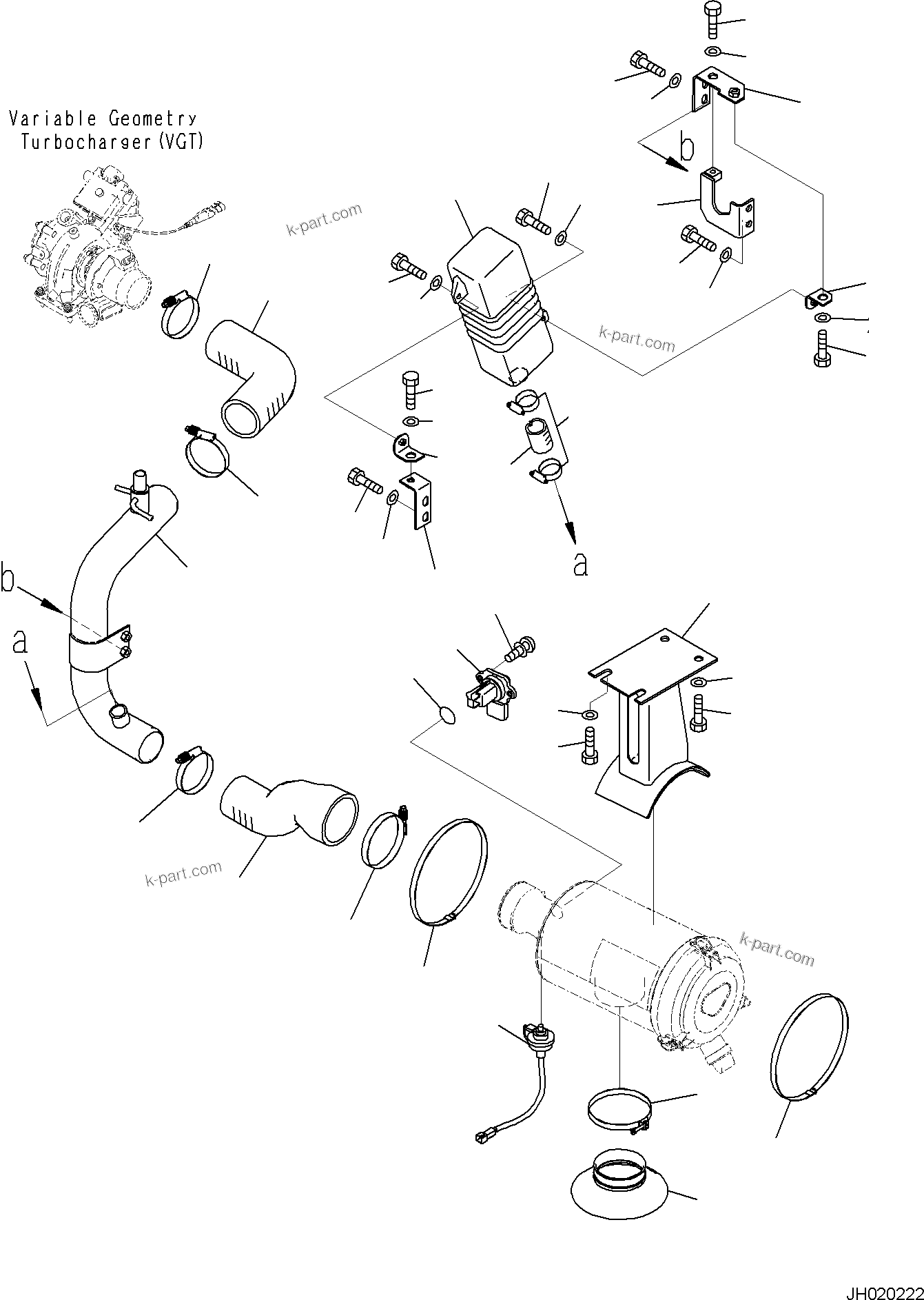 Variable Geometry Turbocharger (VGT)

k-part.com

b

k-part.com

a

b

a

k-part.com

k-part.com

JH020222