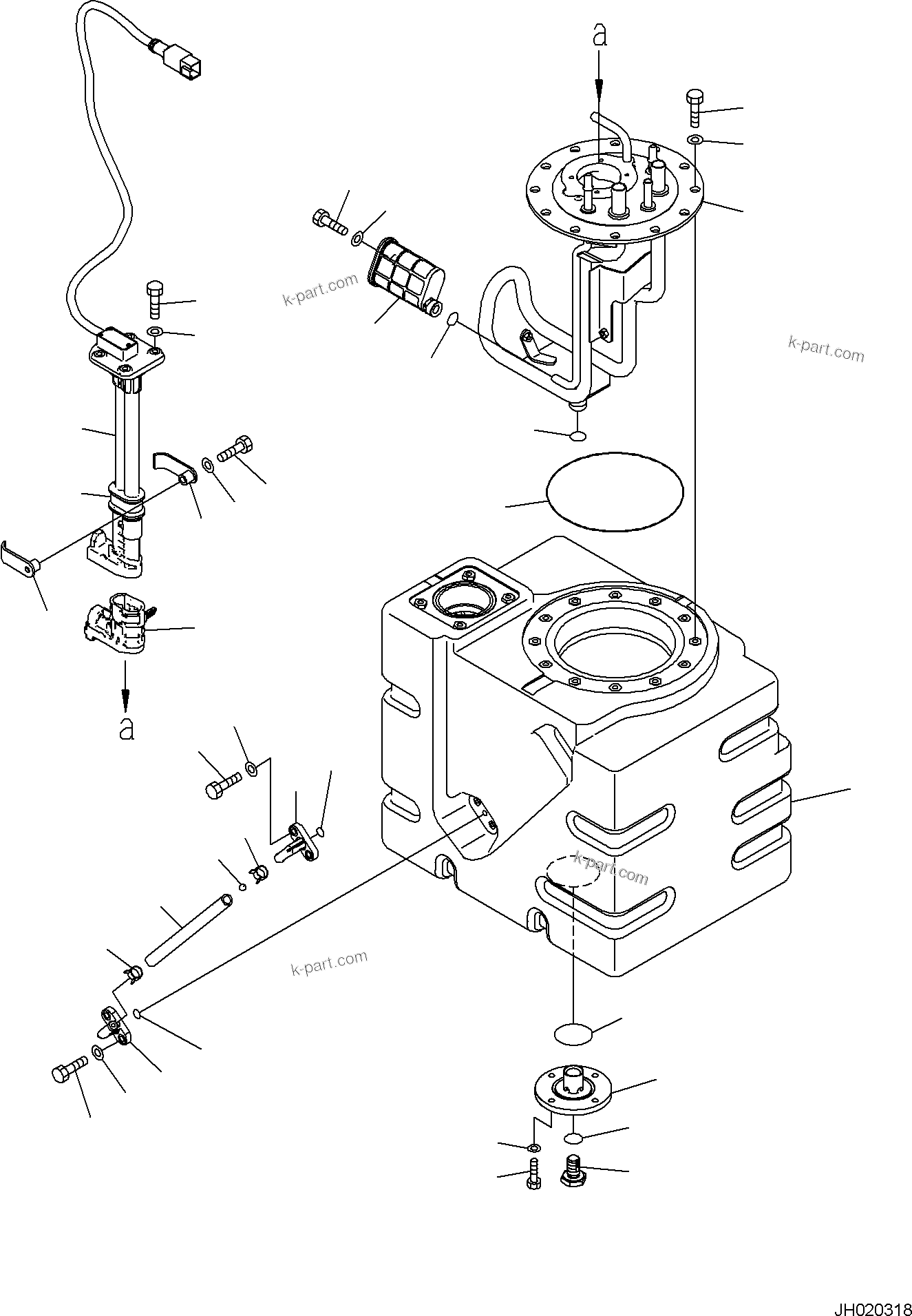 a

k-part.com

k-part.com

a

k-part.com

k-part.com

JH020318