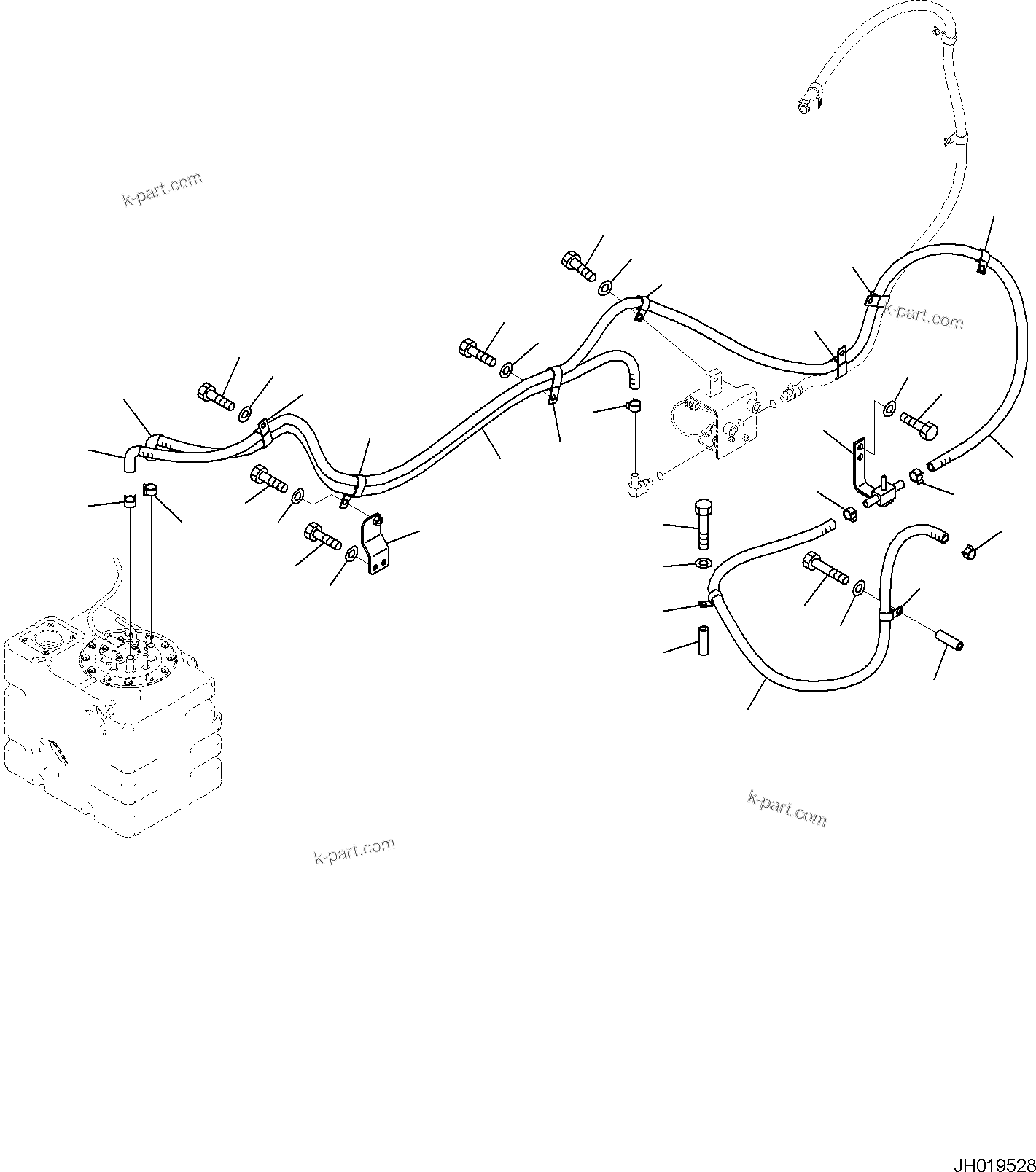 k-part.com

k-part.com

k-part.com

k-part.com

JH019528