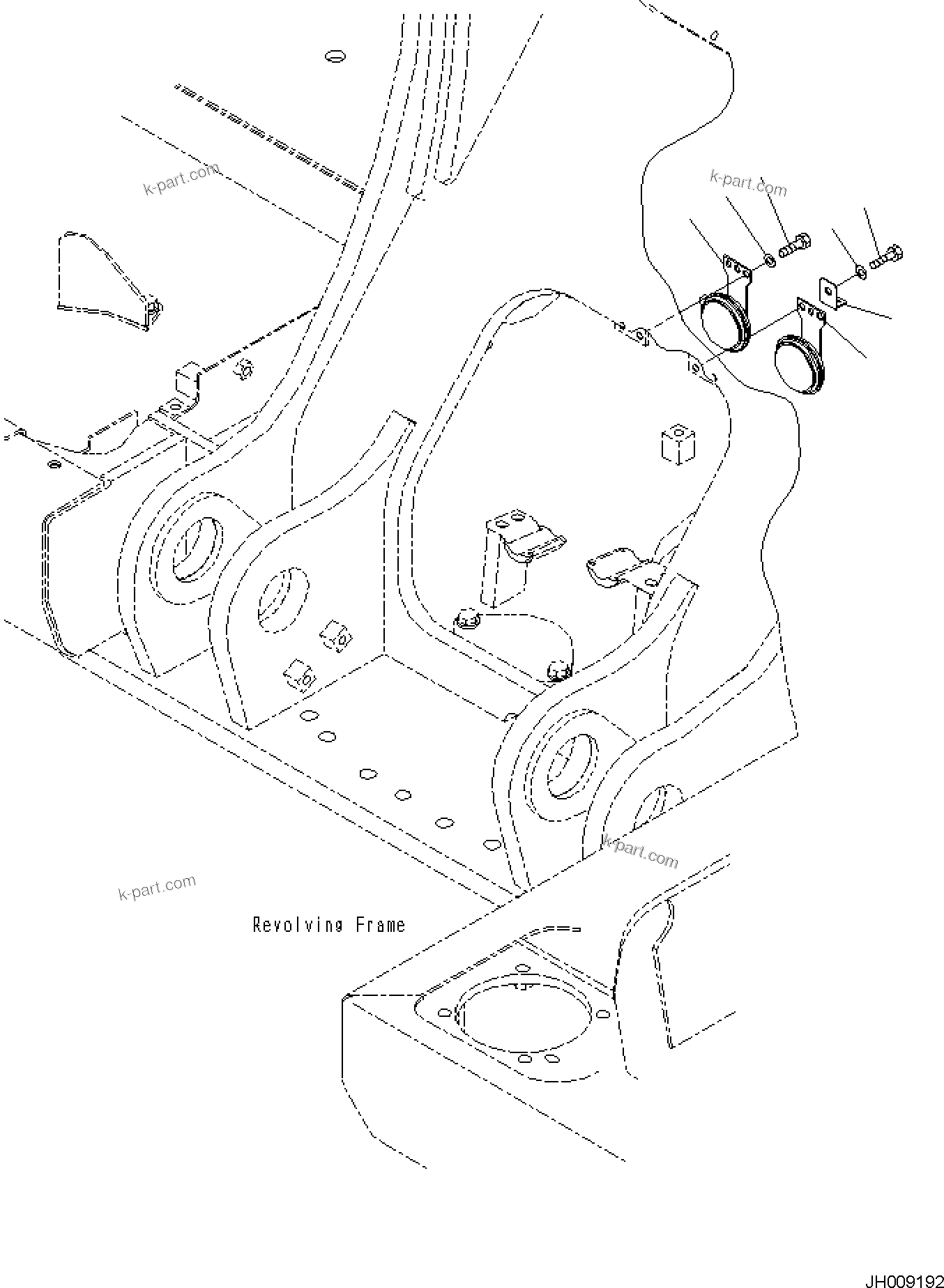 k-part.com

k-part.com

k-part.com

k-part.com

Revolving Frame

JH009192