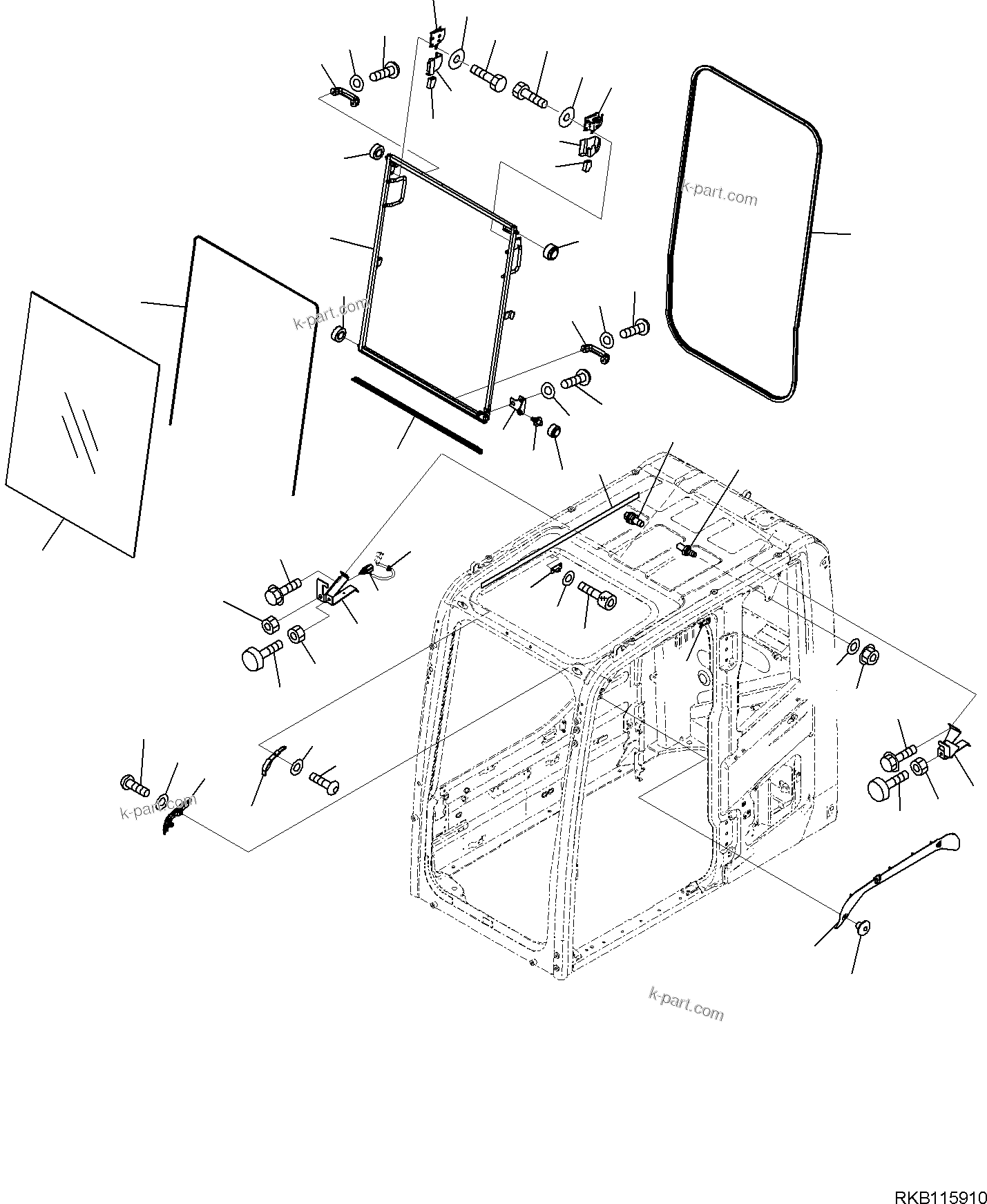 k-part.com

k-part.com

k-part.com

k-part.com

RKB115910