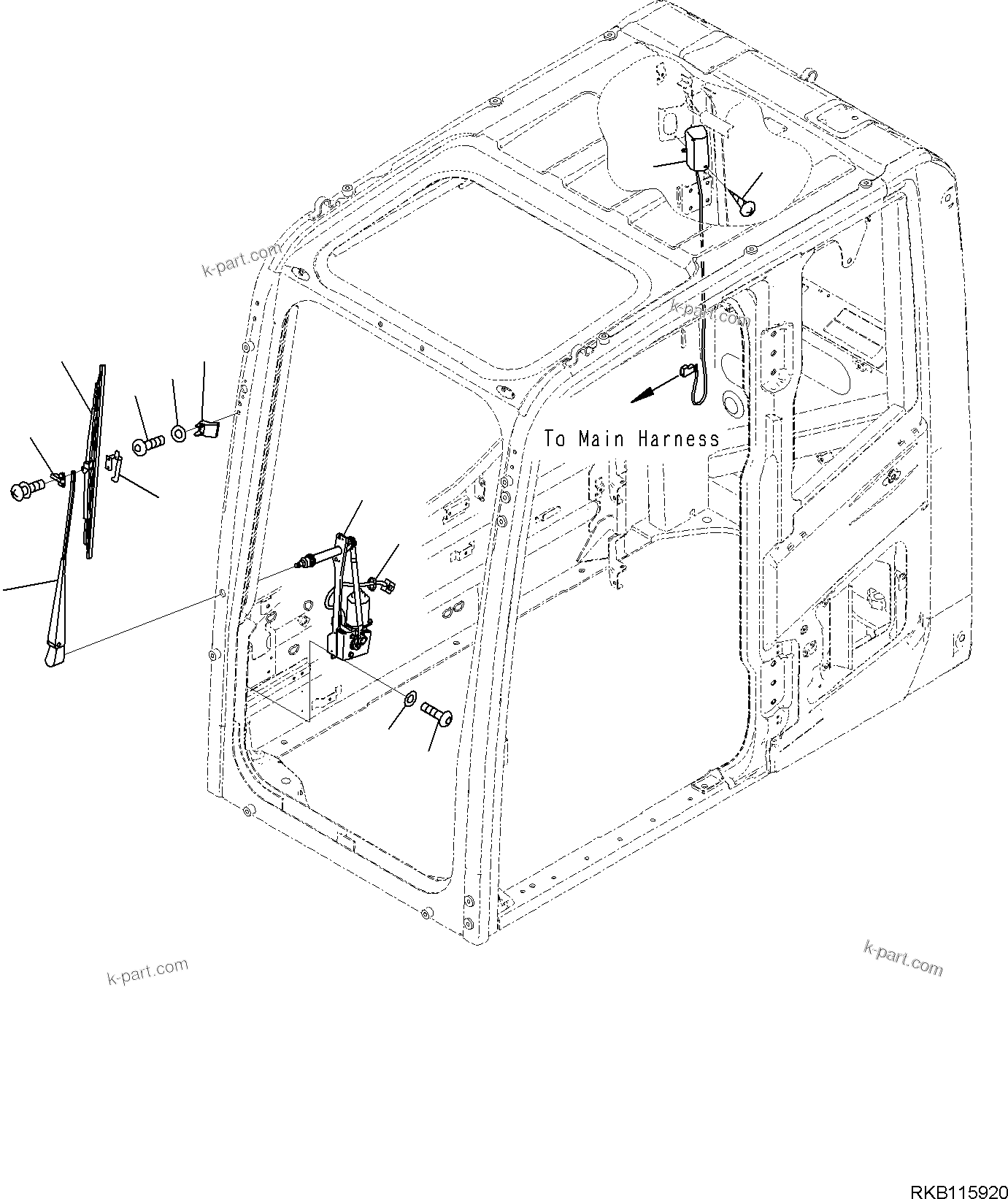 k-part.com

k-part.com

To Main Harness

k-part.com

k-part.com

RKB115920