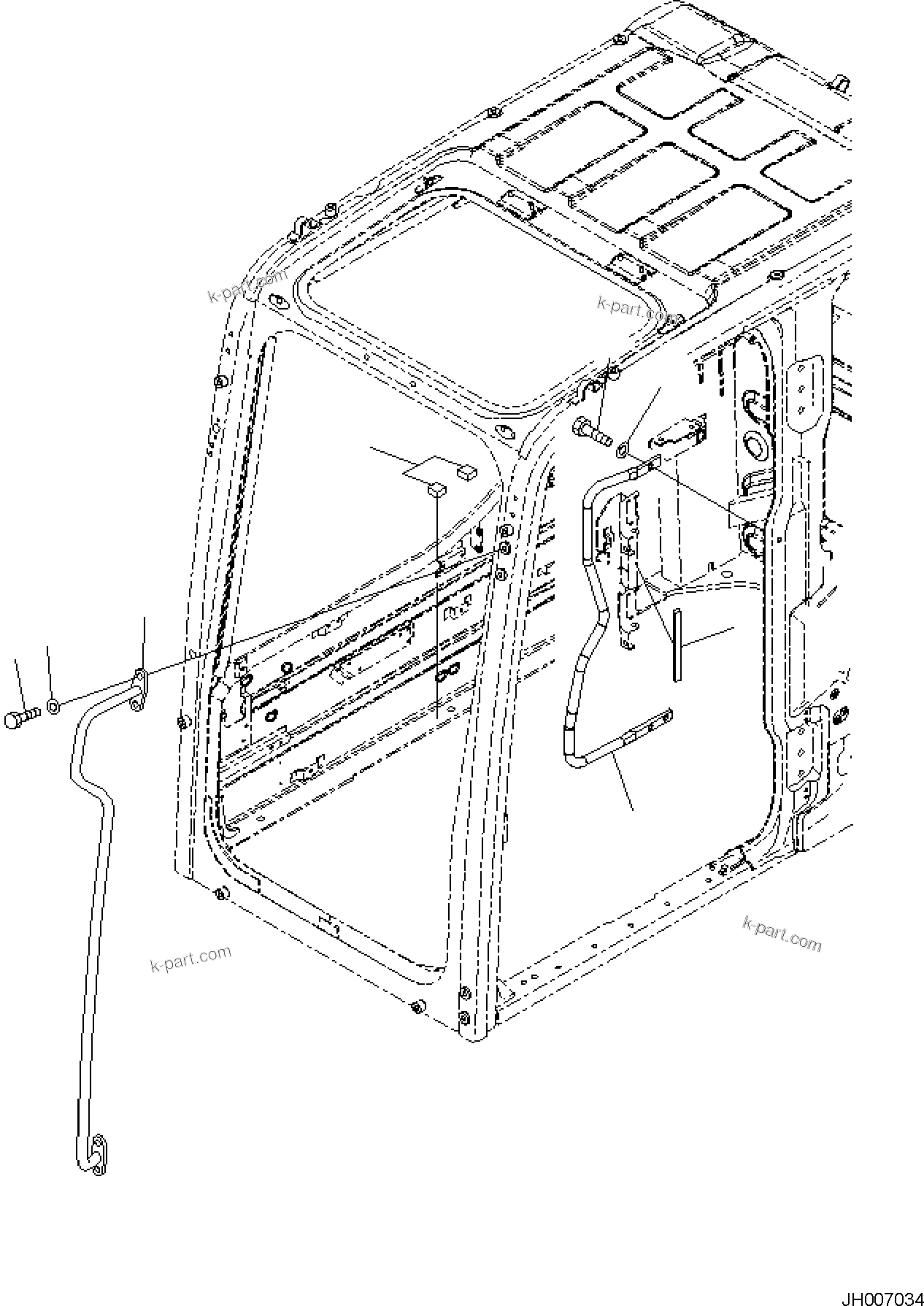 k-part.com

k-part.com

k-part.com

k-part.com

JH007034