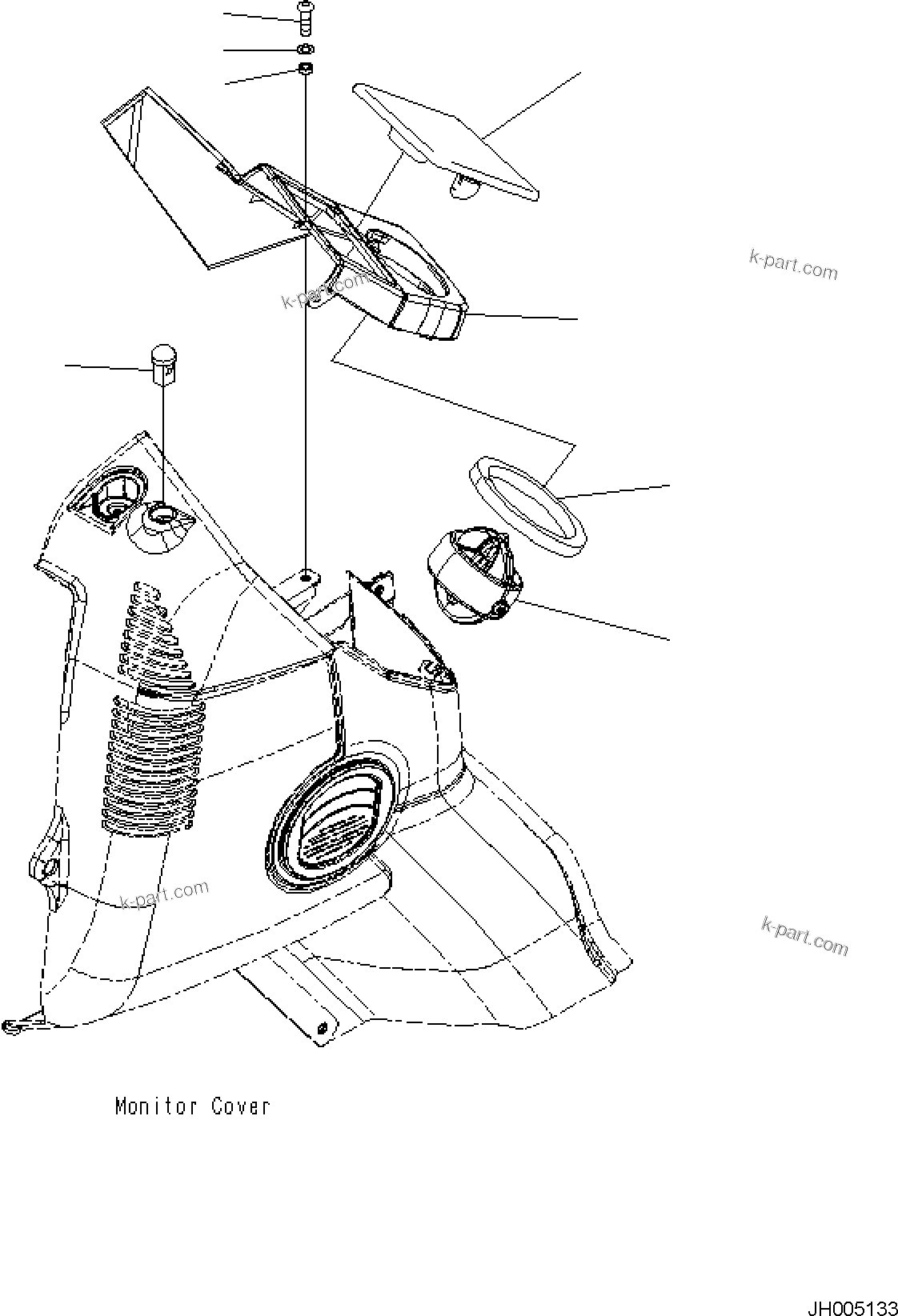 k-part.com

k-part.com

k-part.com

k-part.com

Monitor Cover

JH005133