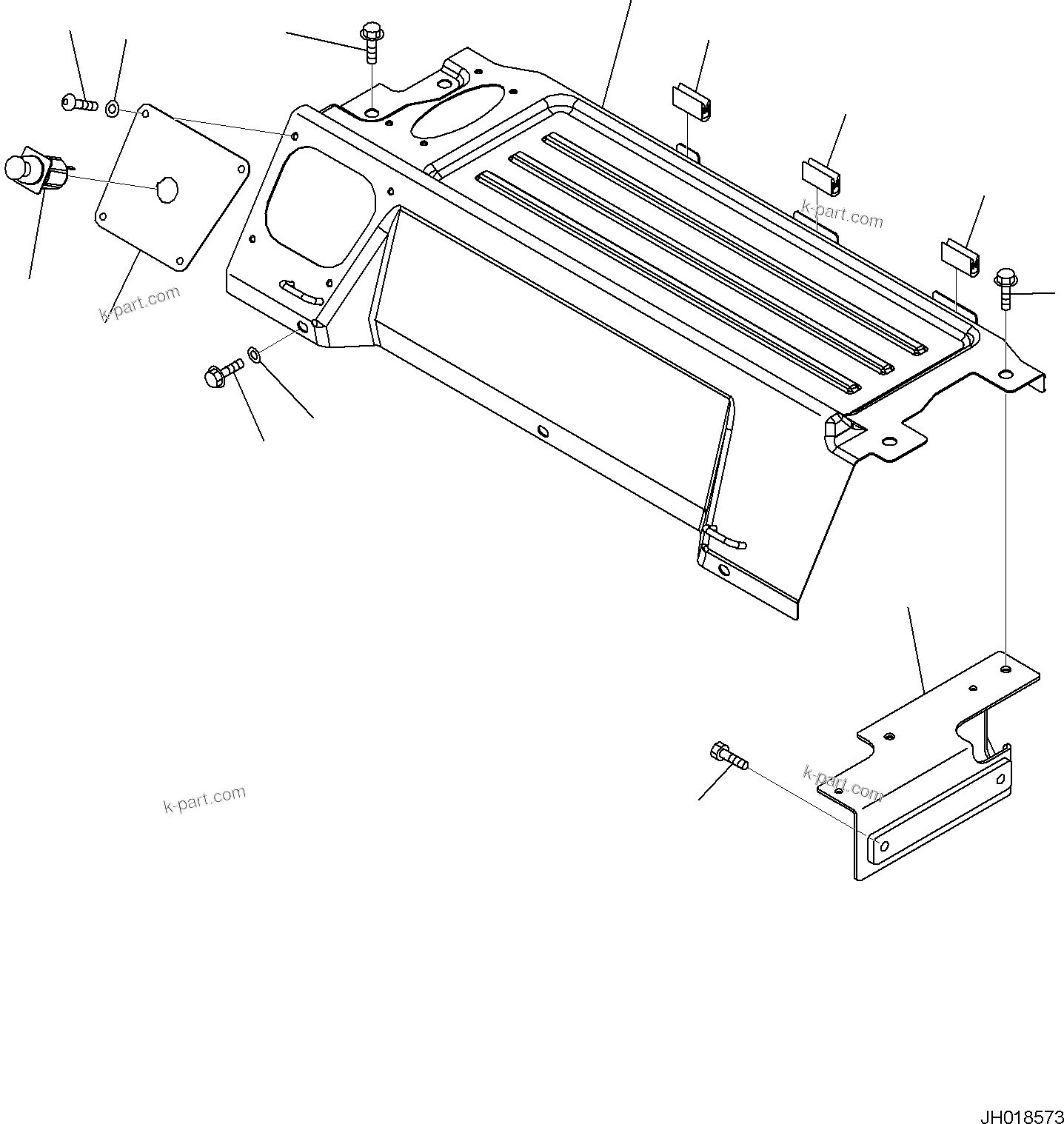 k-part.com

k-part.com

k-part.com

k-part.com

JH018573