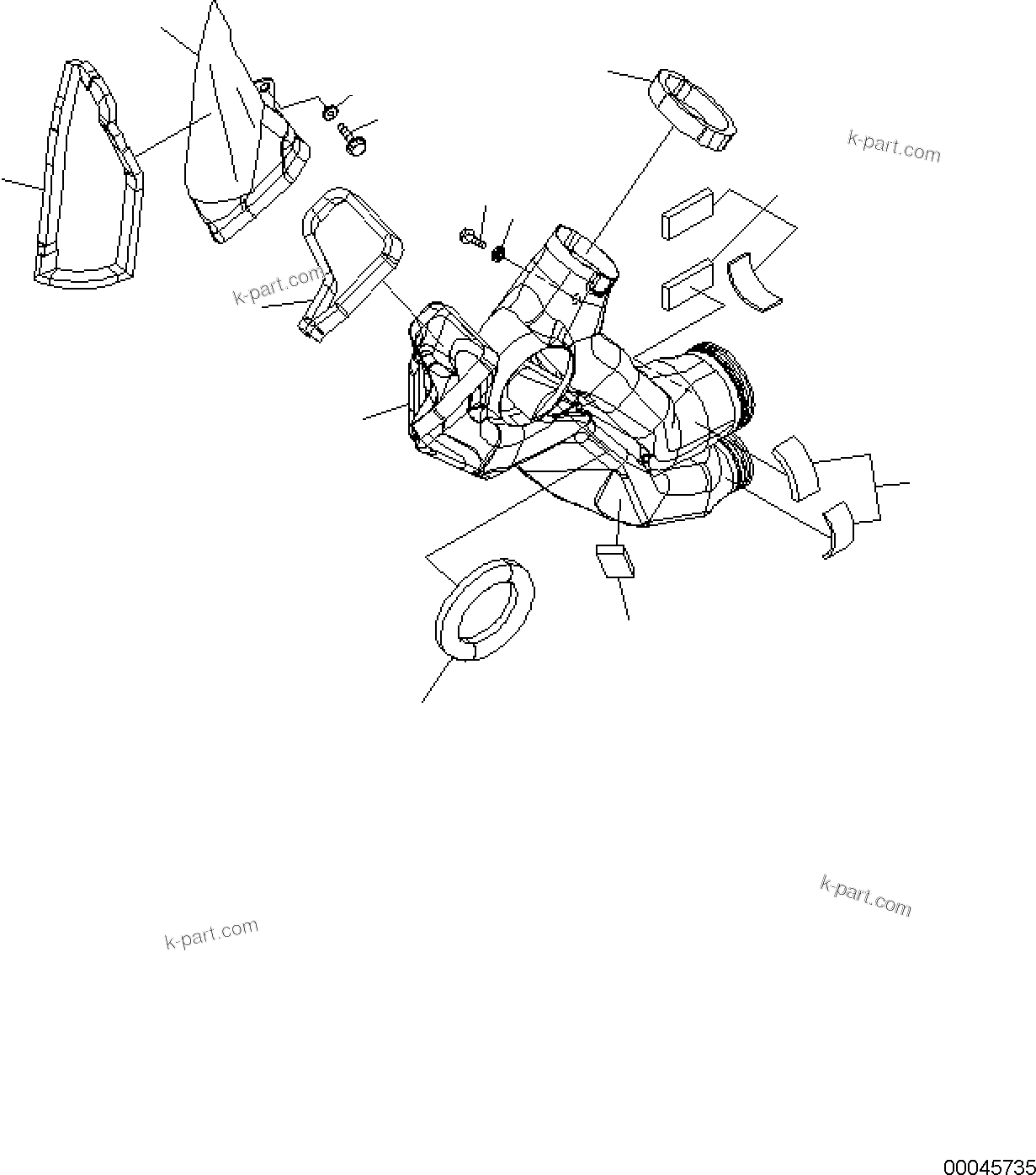 k-part.com

k-part.com

k-part.com

k-part.com

00045735