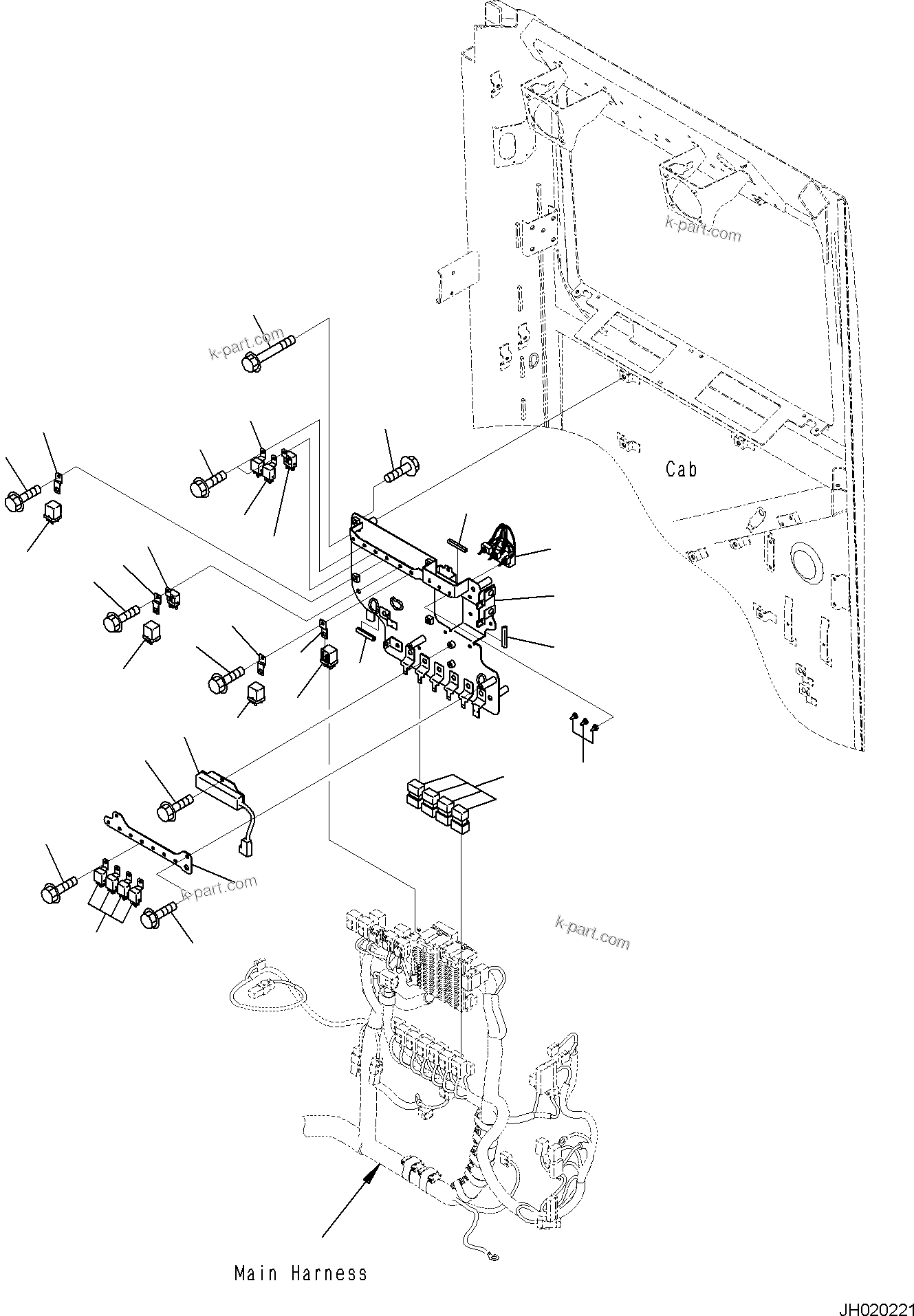 k-part.com

k-part.com

Cab

k-part.com

k-part.com

Main Harness

JH020221