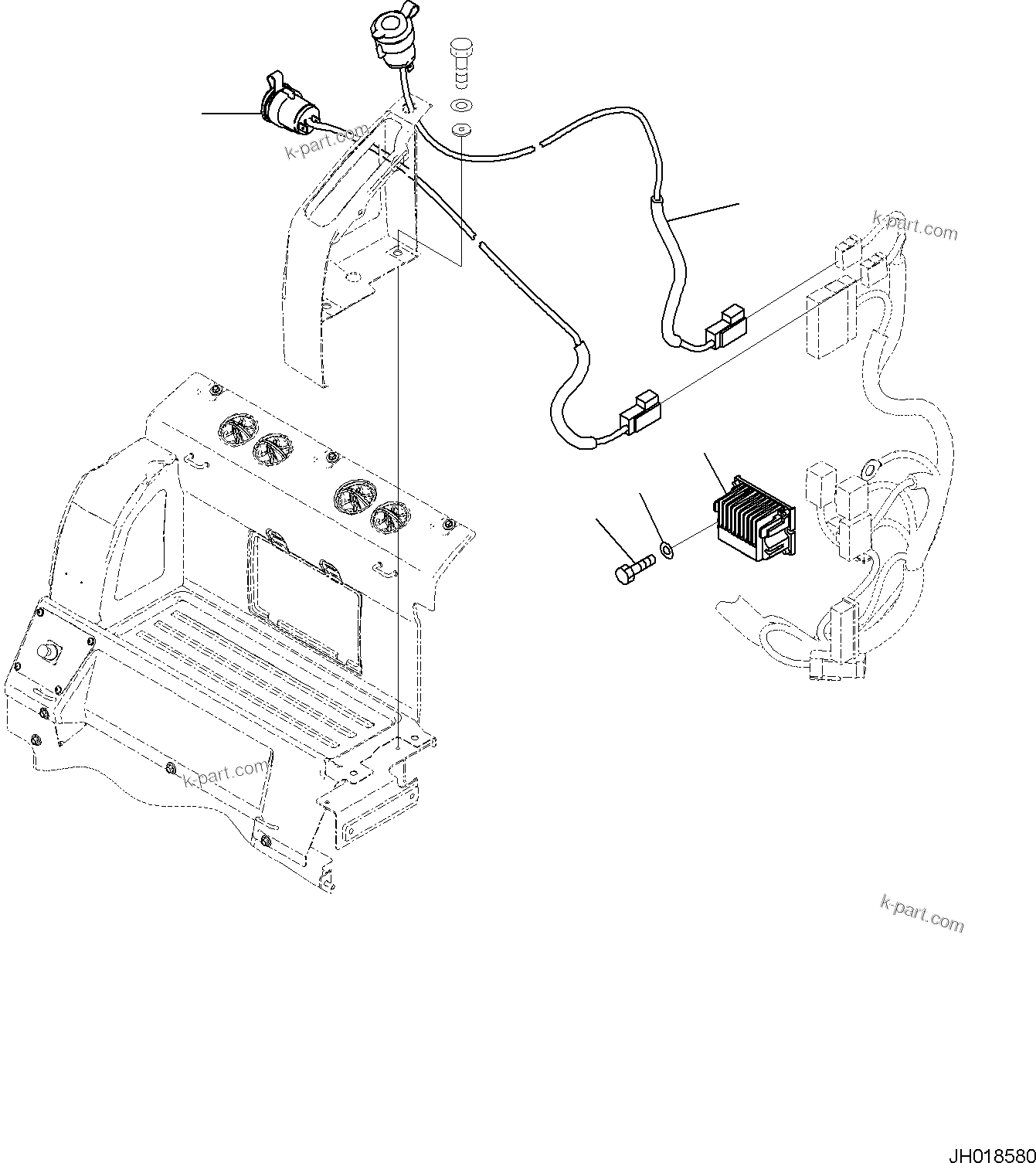 k-part.com

k-part.com

k-part.com

k-part.com

JH018580