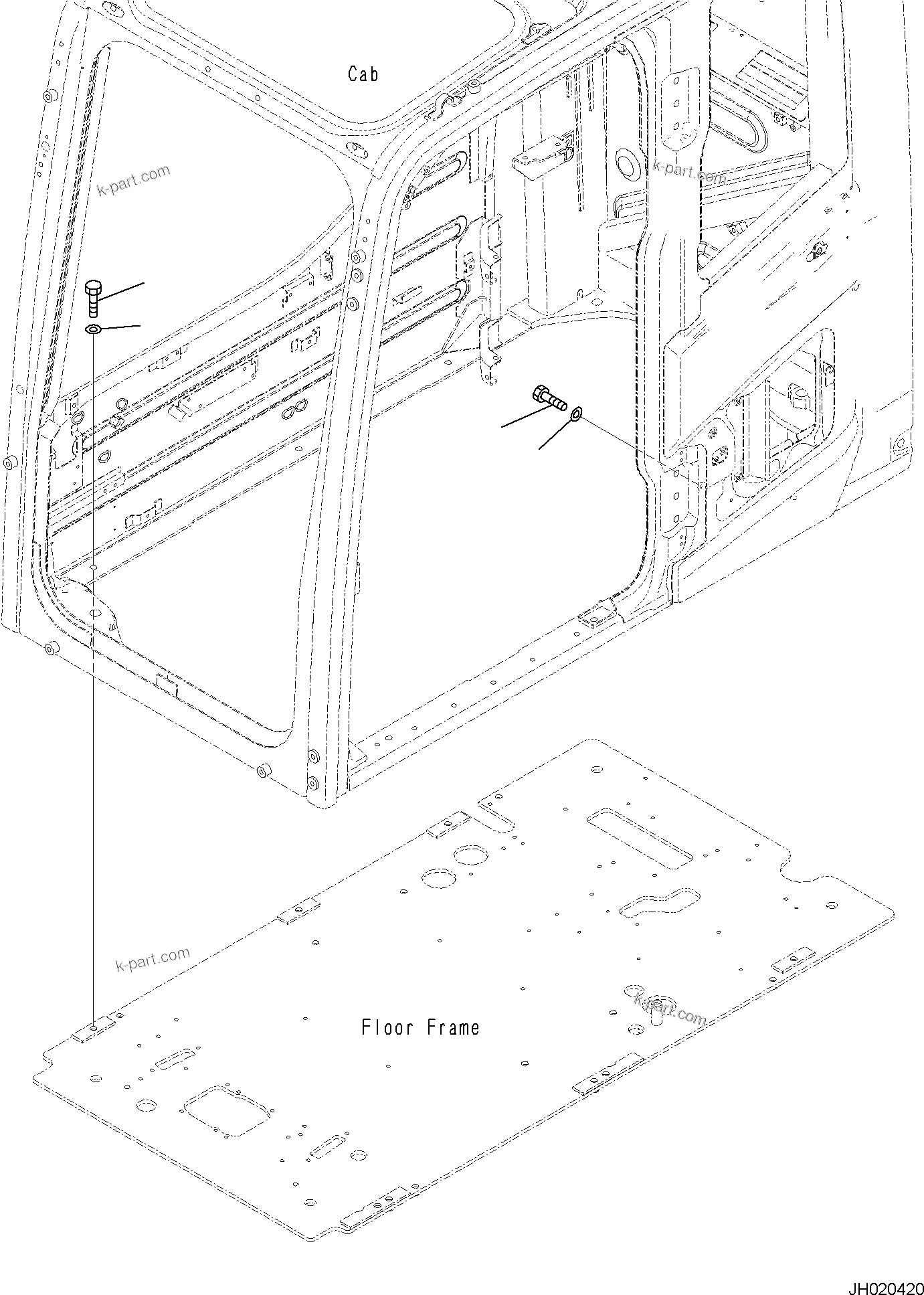 Cab

k-part.com

k-part.com

k-part.com

k-part.com

Floor Frame

JH020420