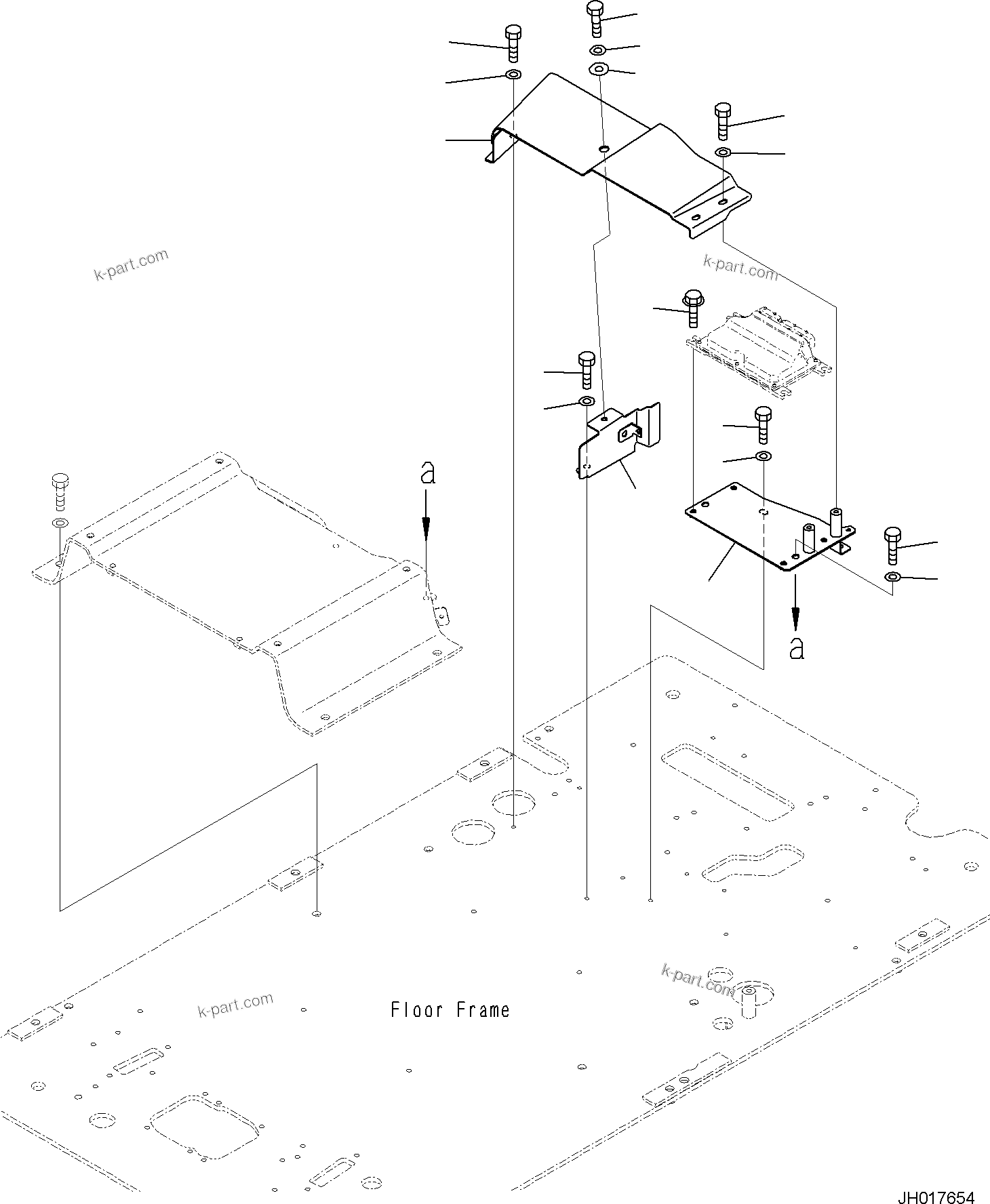 k-part.com

k-part.com

a

a

k-part.com

k-part.com

Floor Frame

JH017654